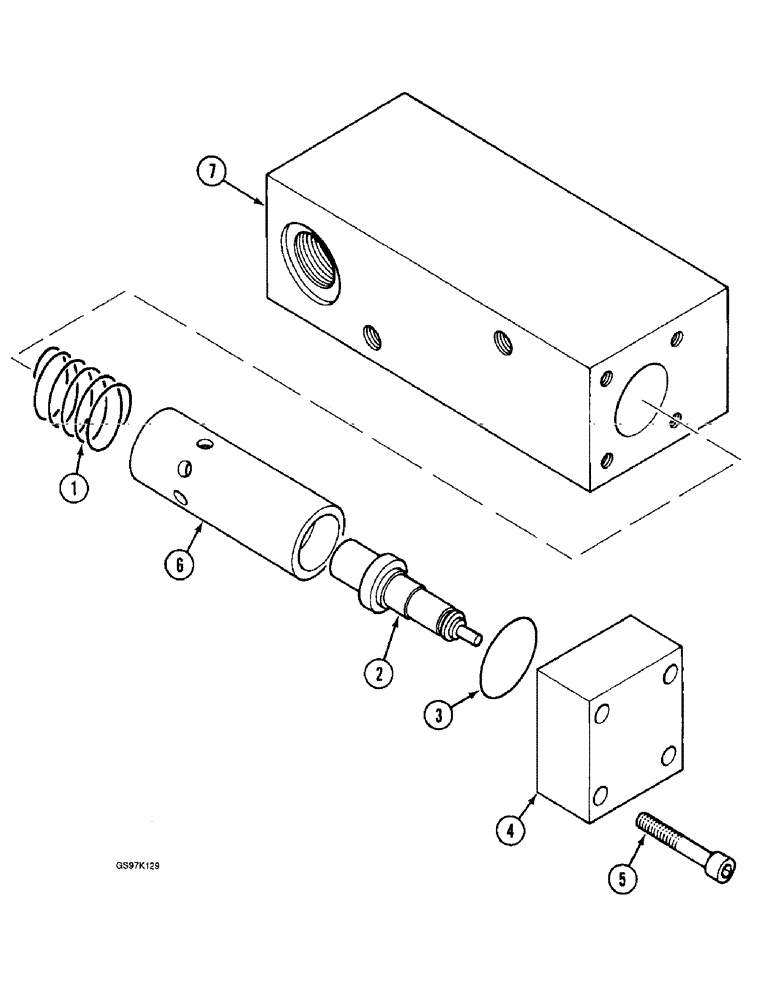 7

1

6

2

3

4

5

GS97K129