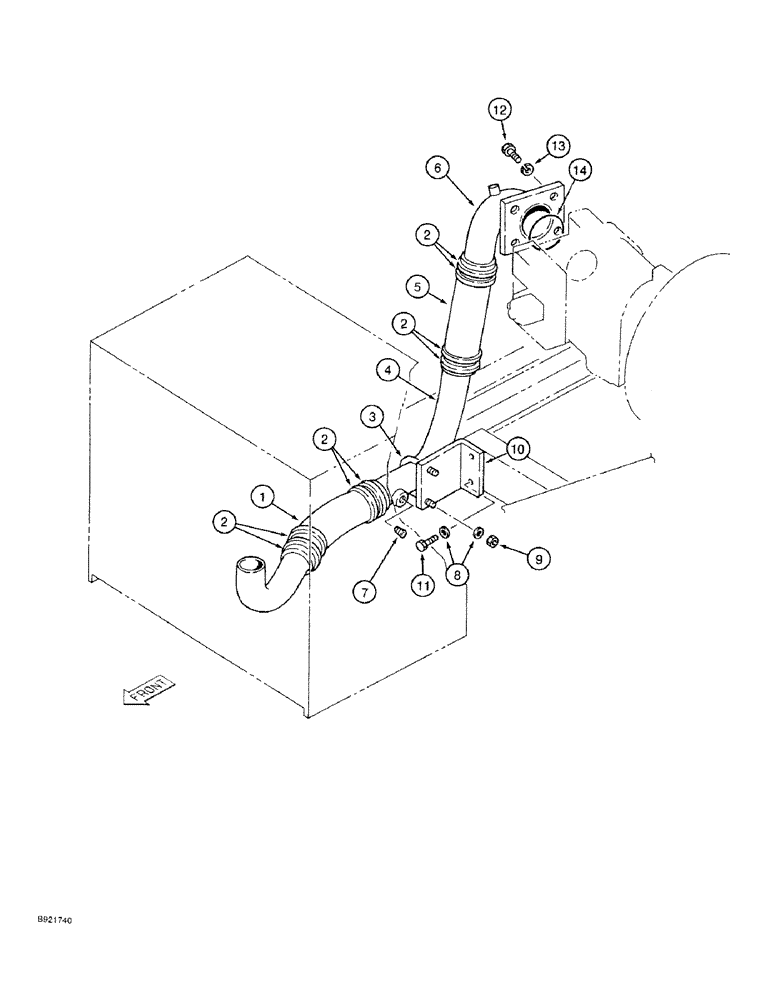 12
13
6
14
2
5
2
4
3
10
2
1
2
7
11
8
9
FRONT
B921740