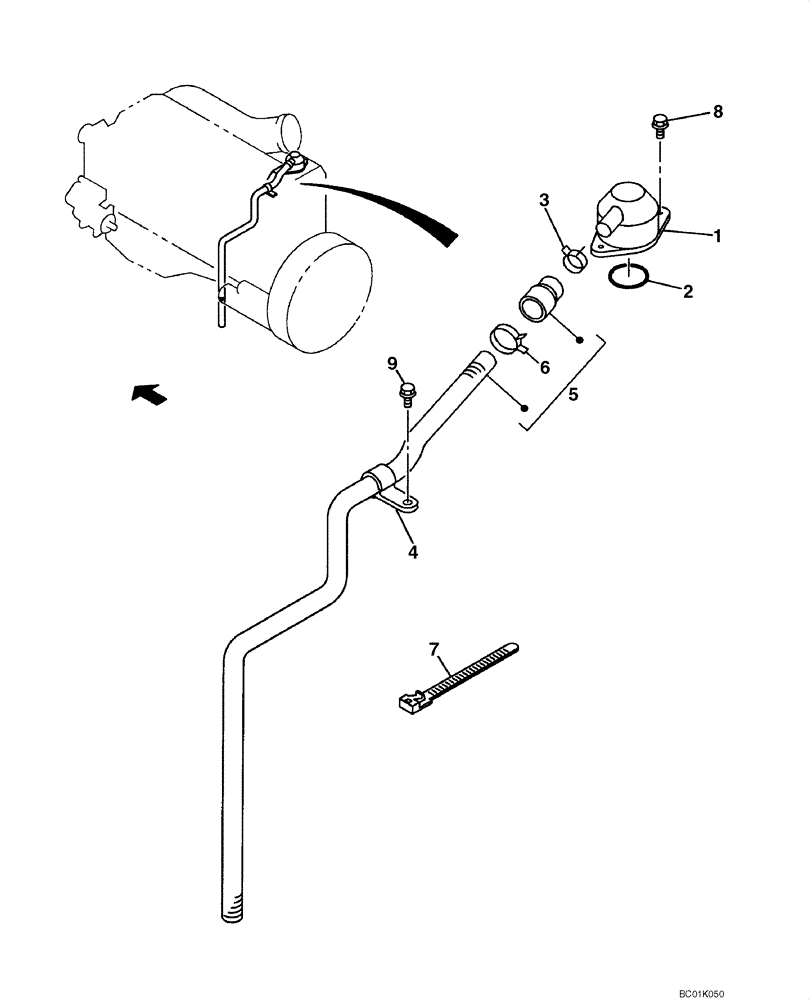 8
3
1
2
6
5
9
4
7
BC01K050