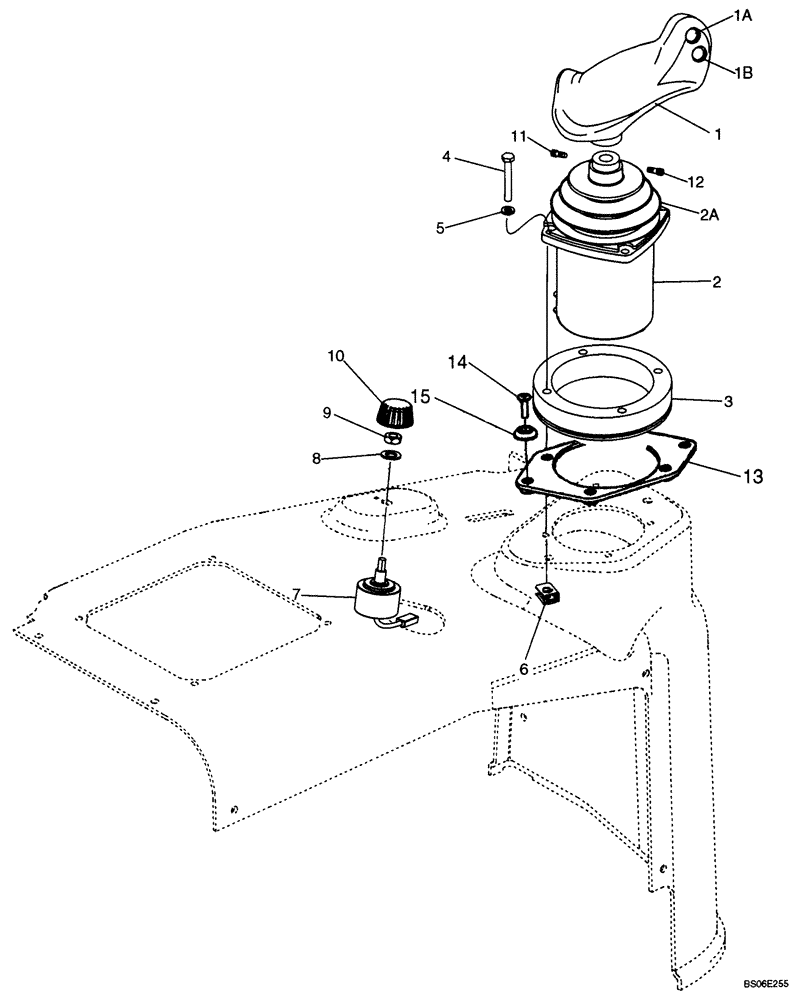 1A
1B
1
11
4
12
2A
5
2
10
14
15
3
9
8
13
7
6
BS06E255