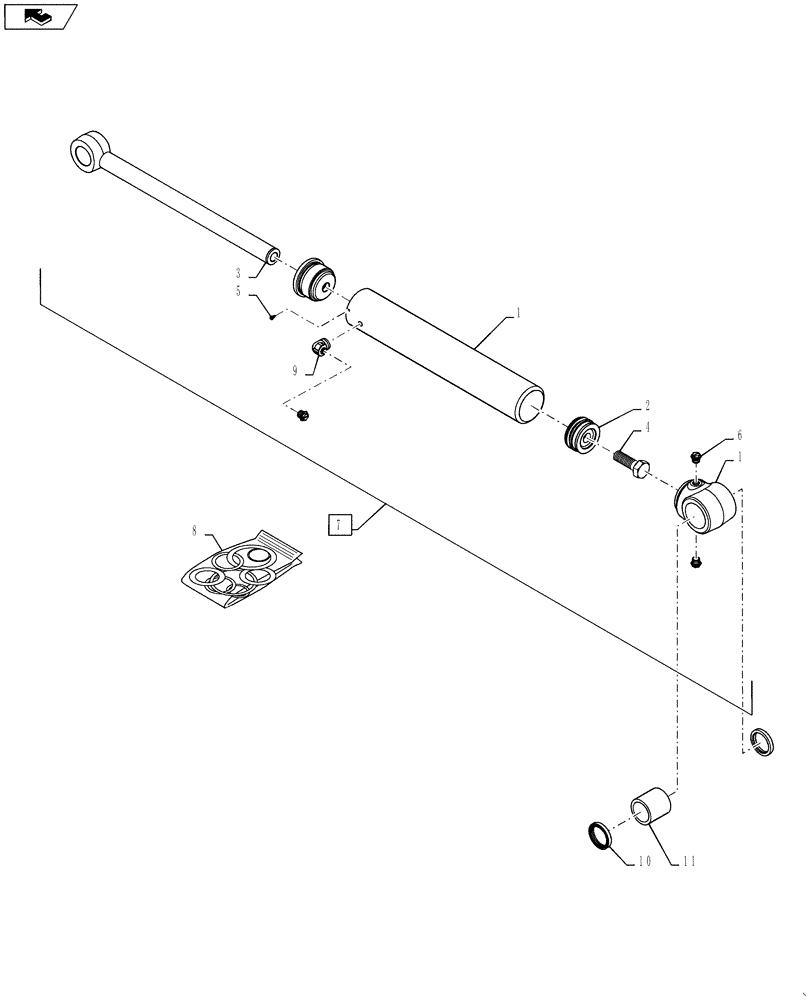 3
5
9
1
2
4
6
1
7
8
10
11