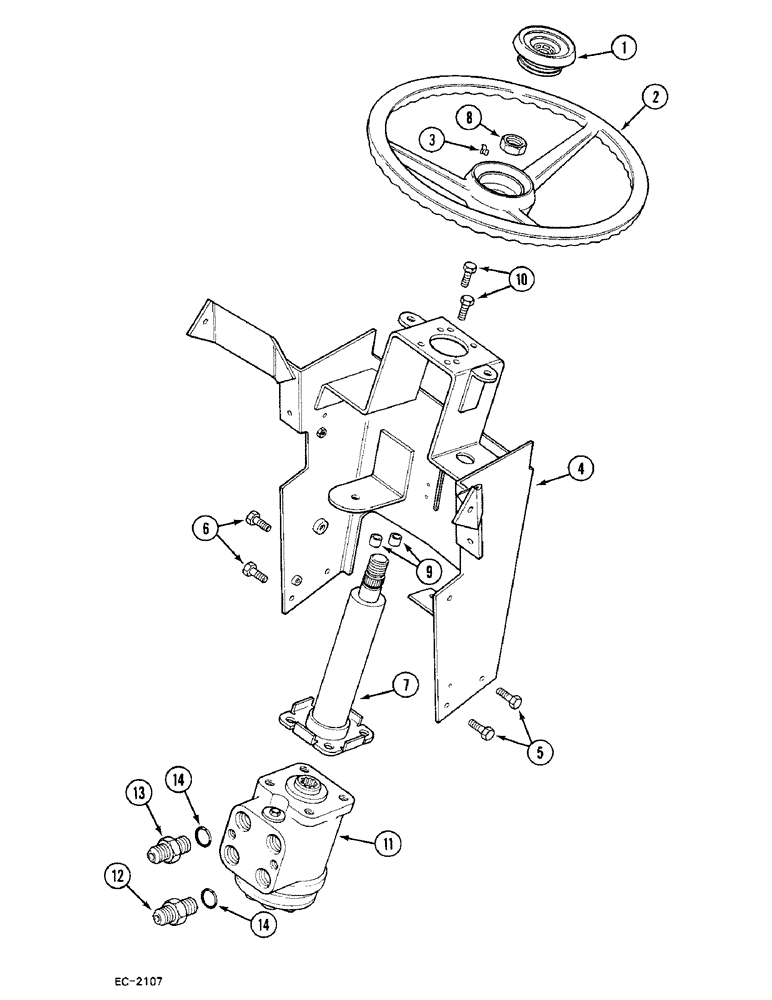 1
2
8
3
10
4
6
9
7
5
13
14
11
12
14
EC-2107