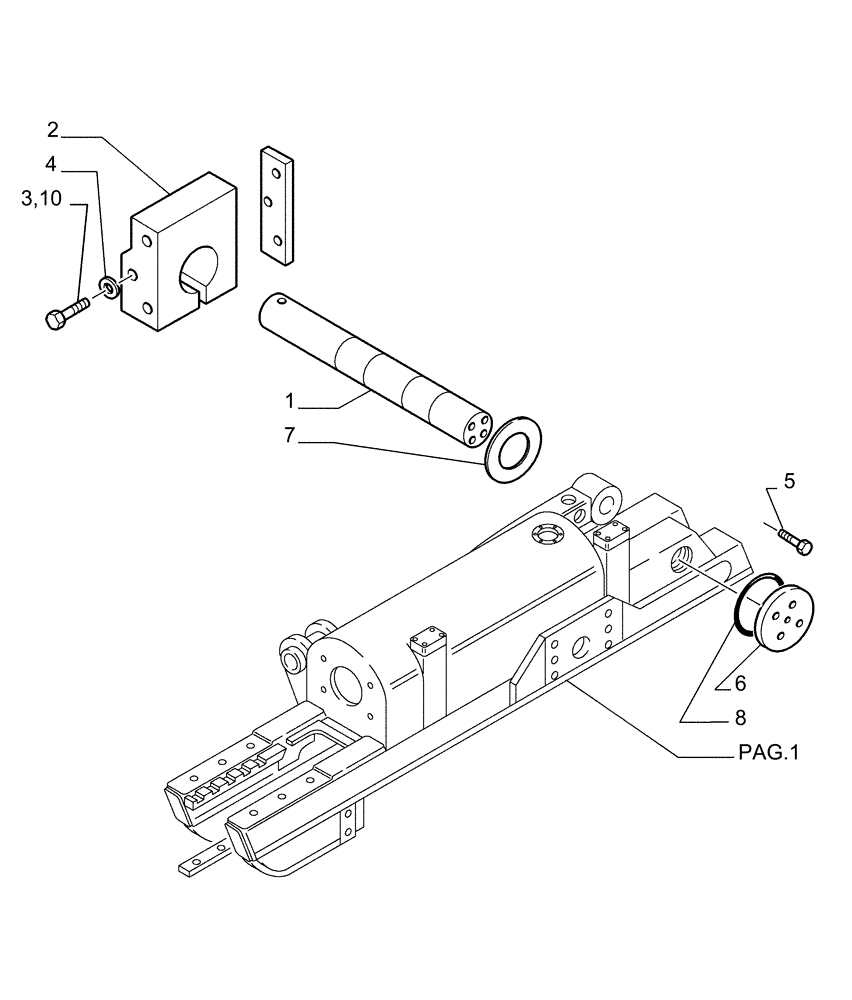 2
4
3,10
1
7
5
6
8
PAG.1