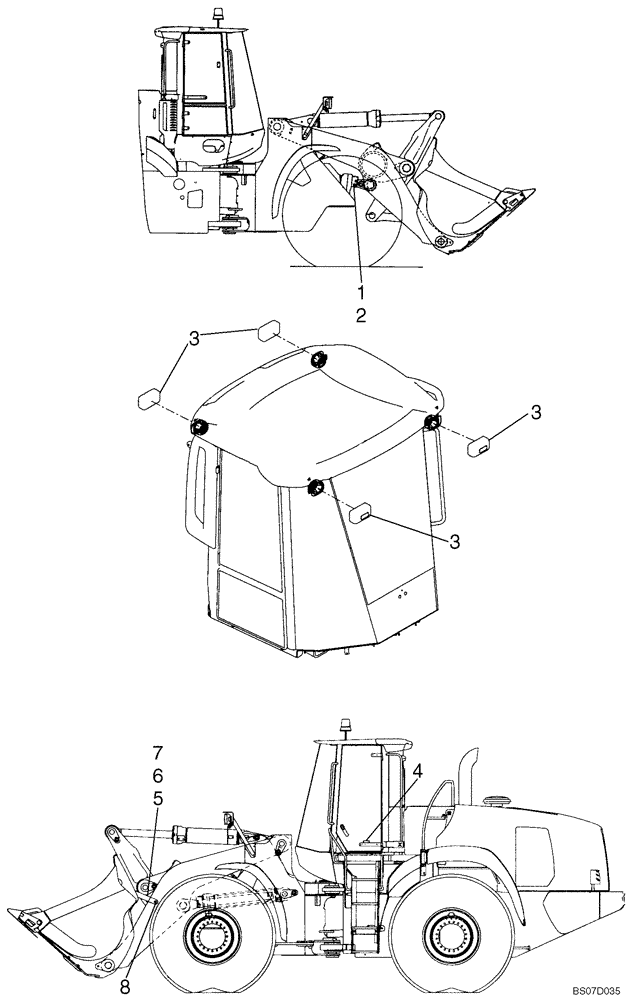 1
2
3
3
3
7
6
5
4
8
BS07D035