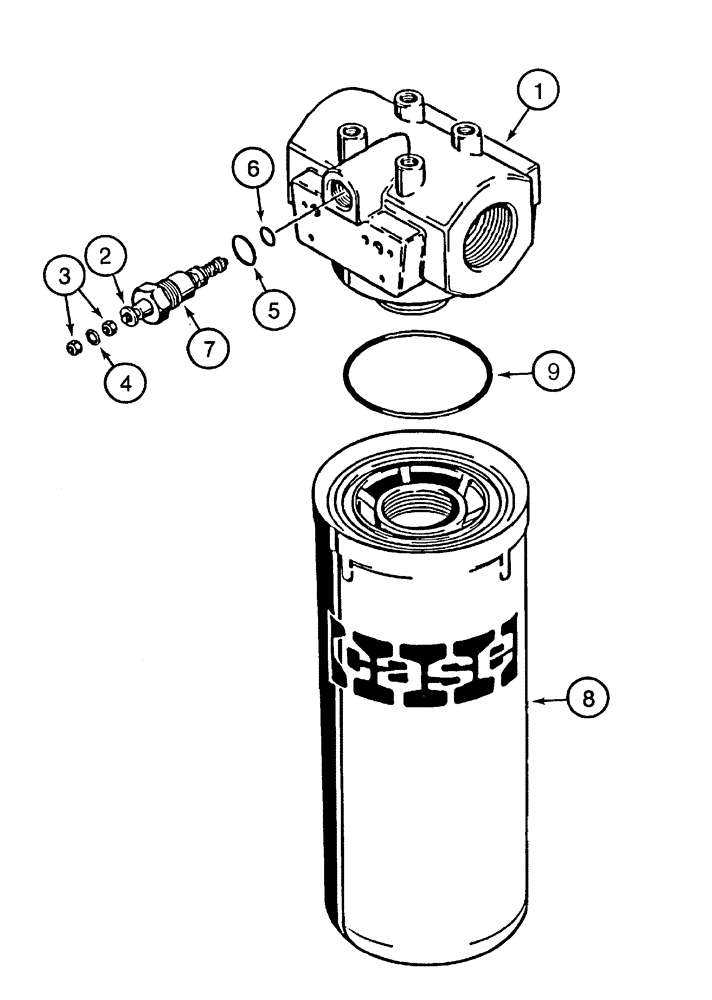 1
6
2
3
5
7
4
9
Case
8