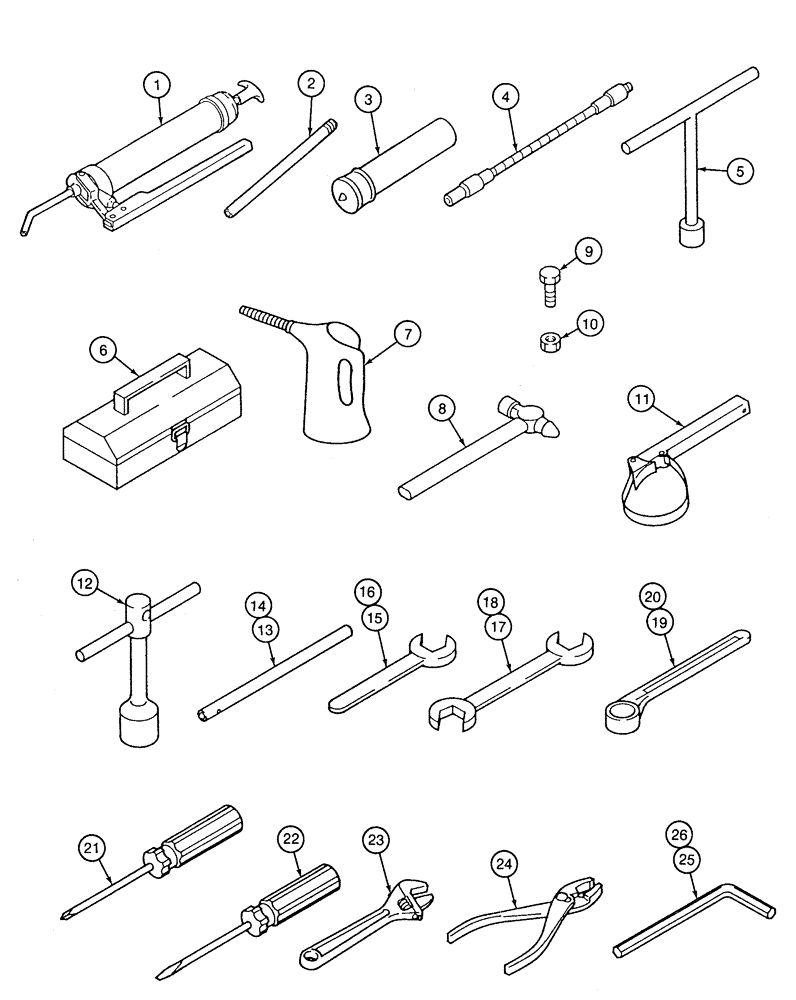 1
2
3
4
5
9
10
6
7
8
11
12
14
13
16
15
18
17
20
19
21
22
23
24
26
25