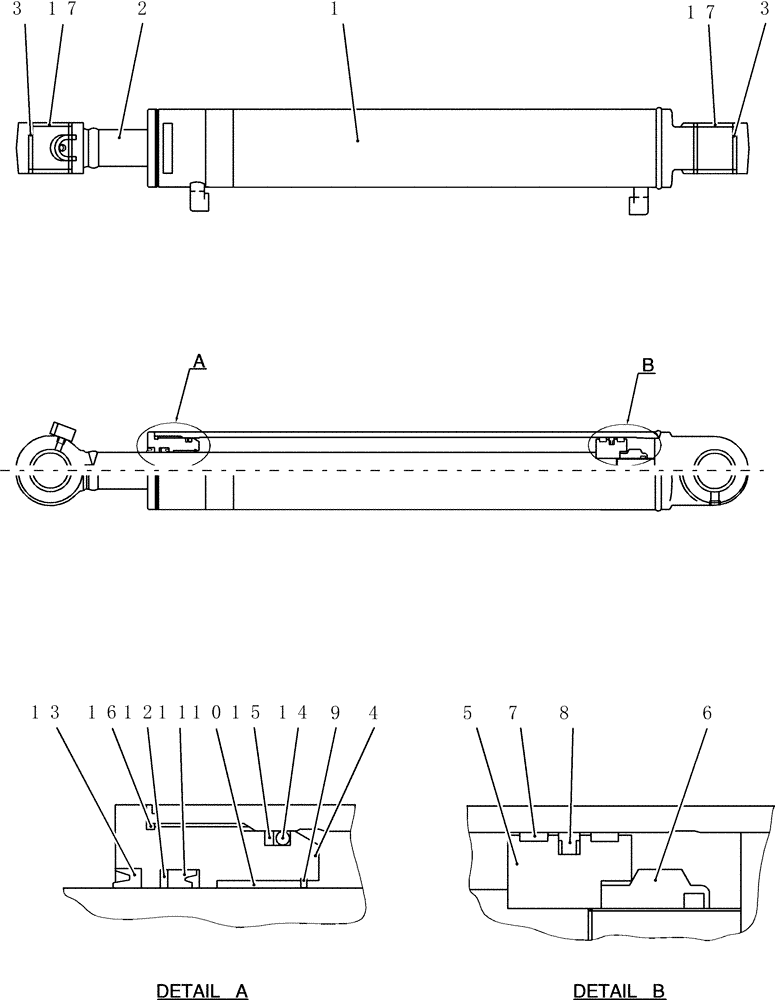 3 17 2 1 17 3

A B

13 16 12 11 10 15 14 9 4

5 7 8 6

DETAIL A

DETAIL B