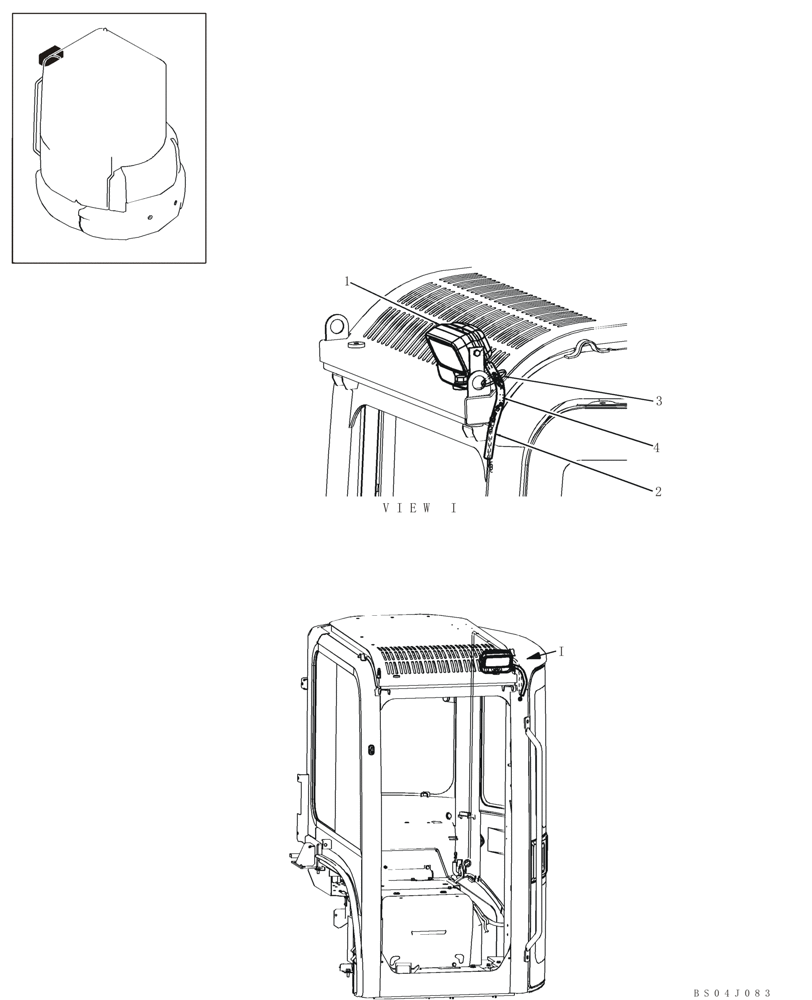 1

3

4

2

VIEW I

I

BS04J083