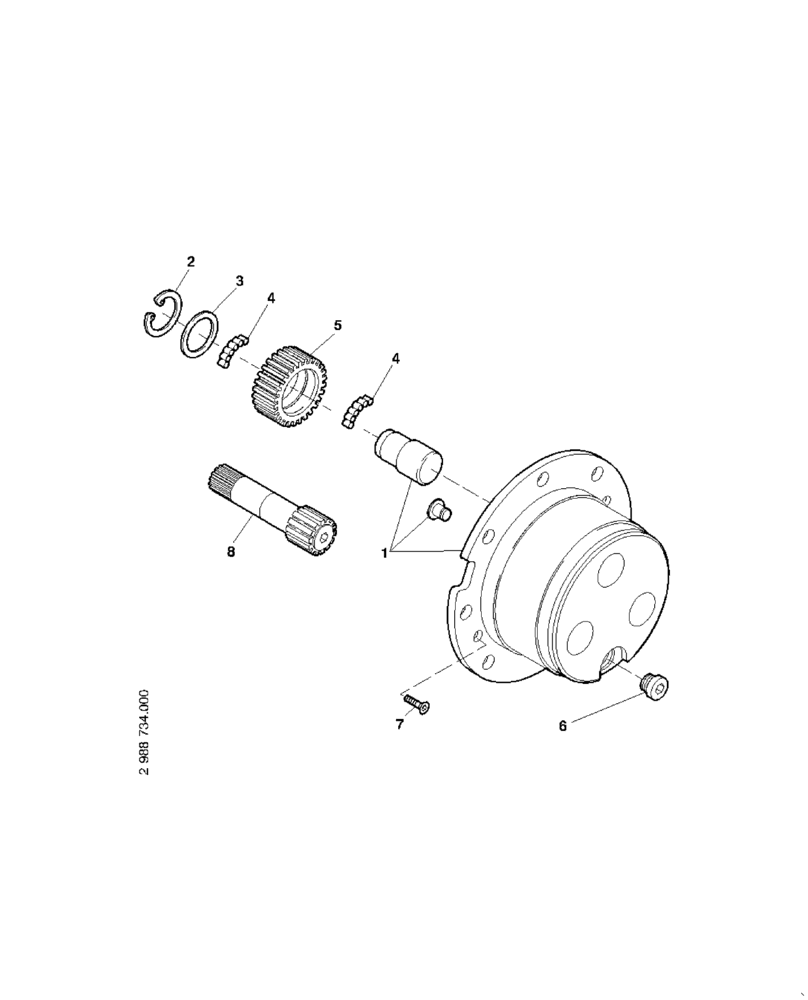 2
3
4
5
4
8
1
7
6
2 988 734.000