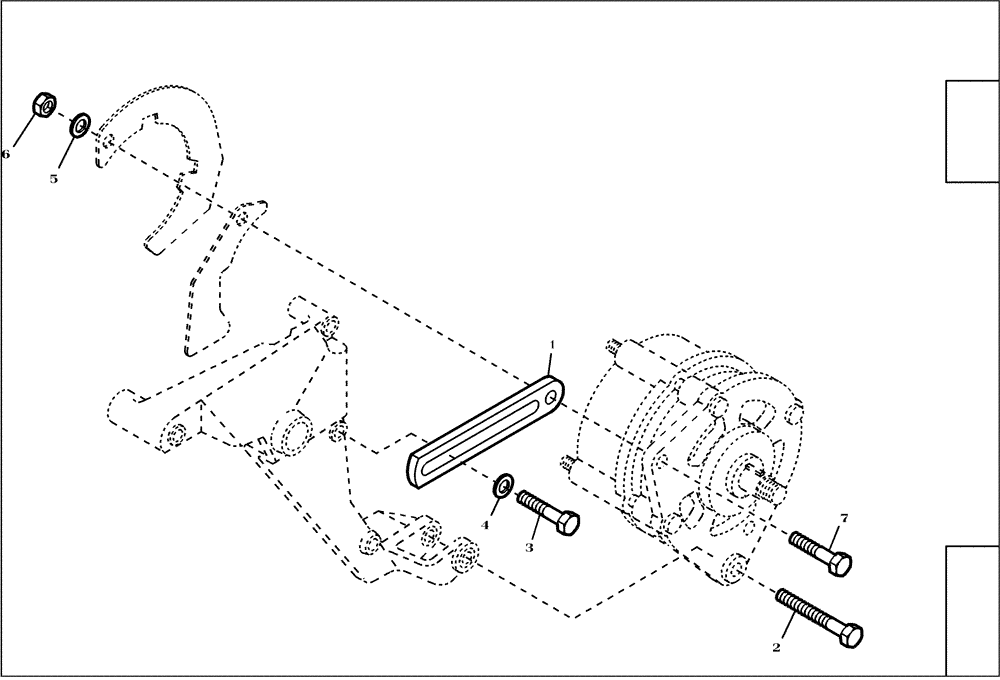 6
5
1
4
3
7
2