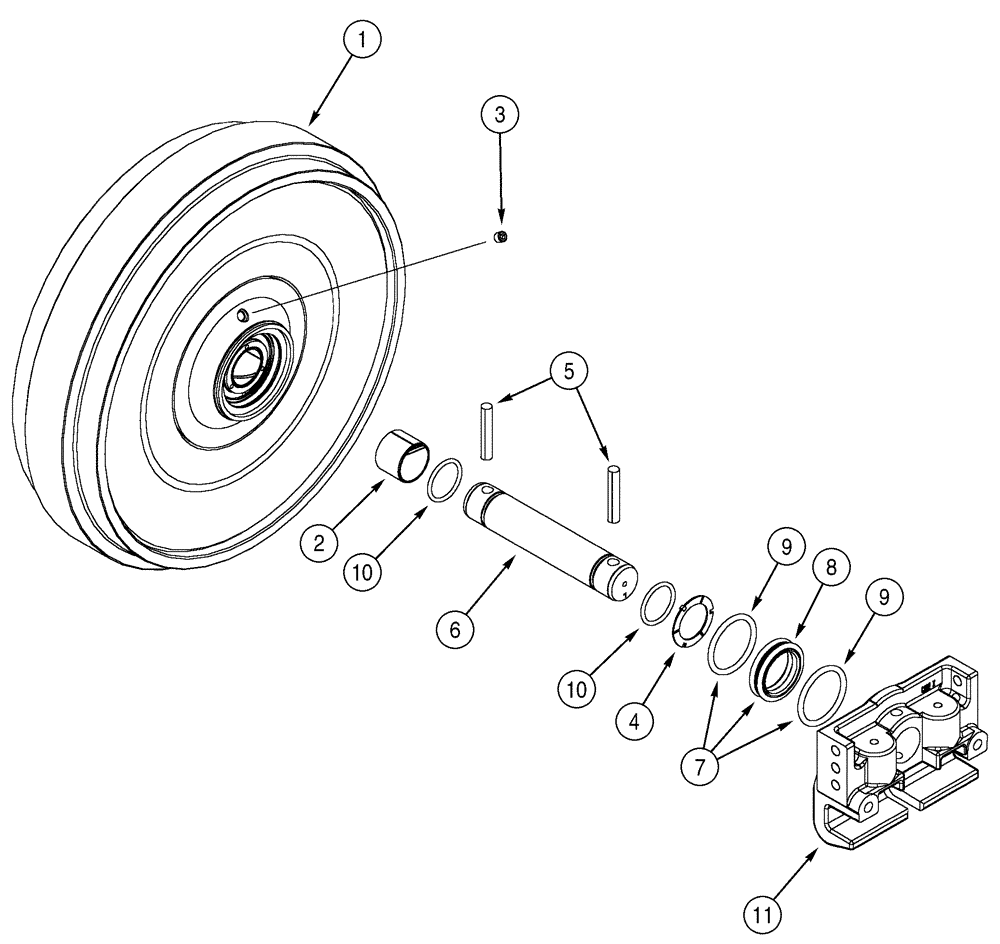 1
3
5
2
10
6
9
8
9
10
4
7
11