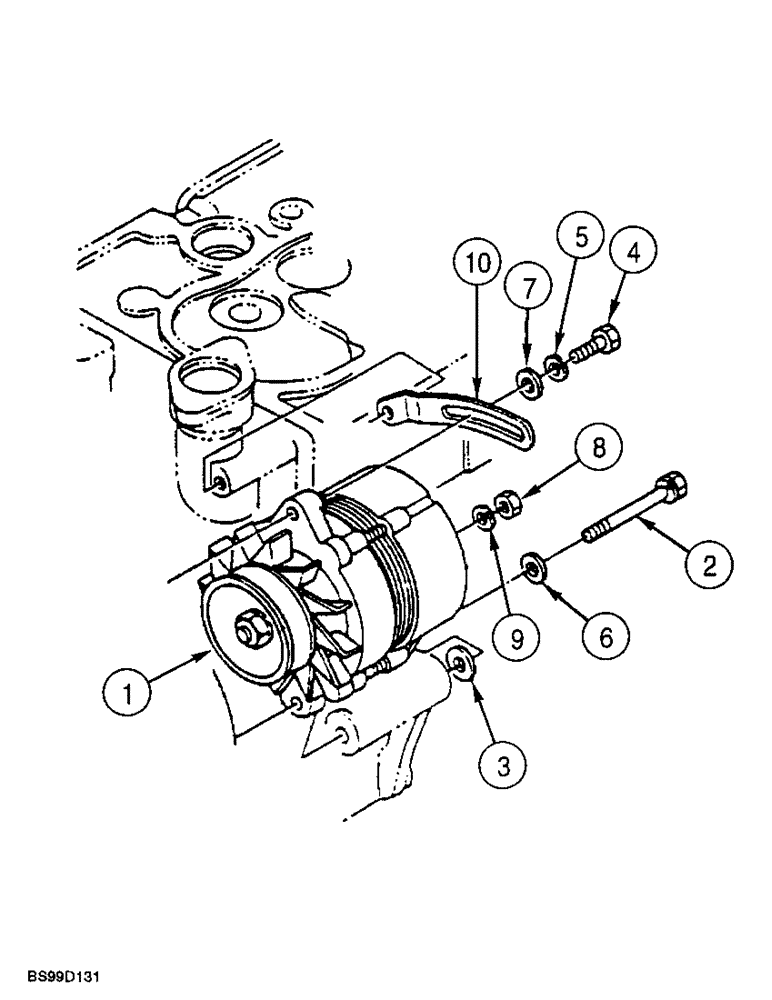 10
7
5
4
8
2
9
6
1
3
BS99D131