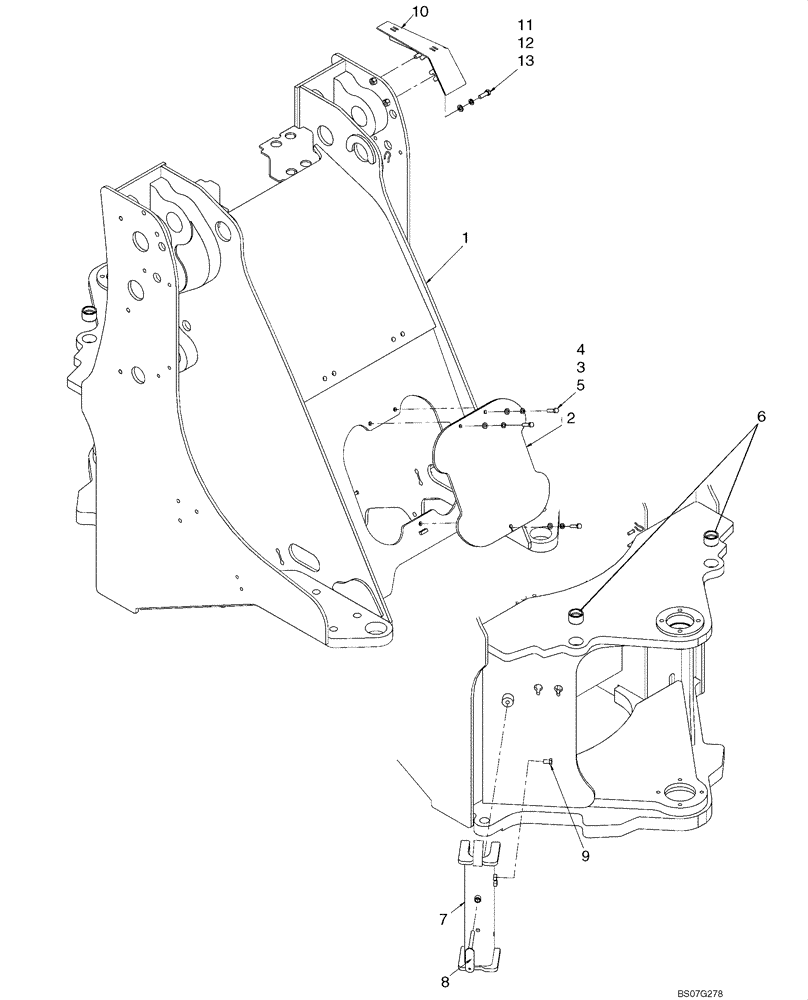 10
11
12
13
1
4
3
5
2
6
9
7
8
BS07G278