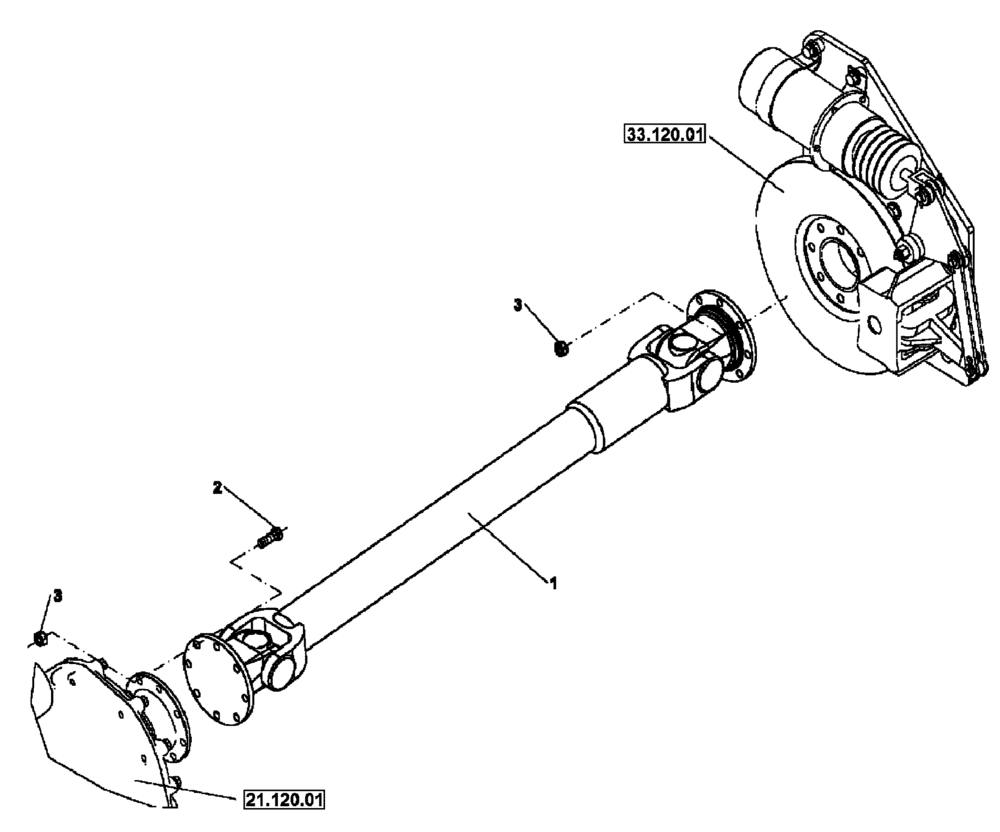 33.120.01

3

2

1

3

21.120.01