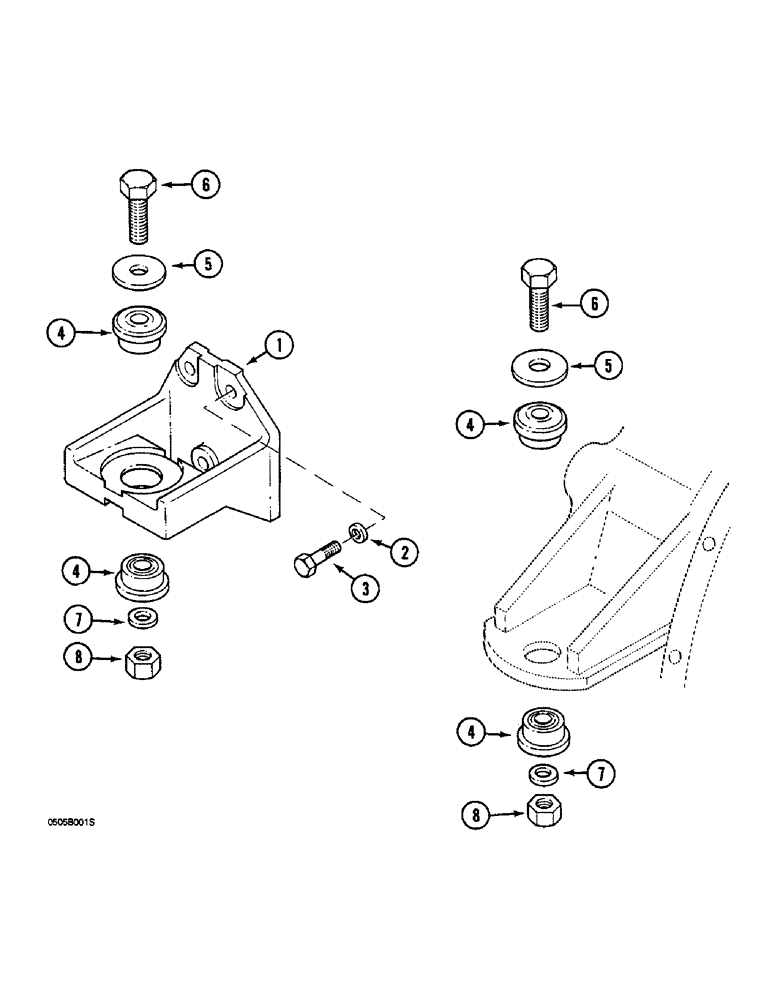 6
5
4
1
2
3
4
7
8
6
5
4
4
7
8
0505B001S