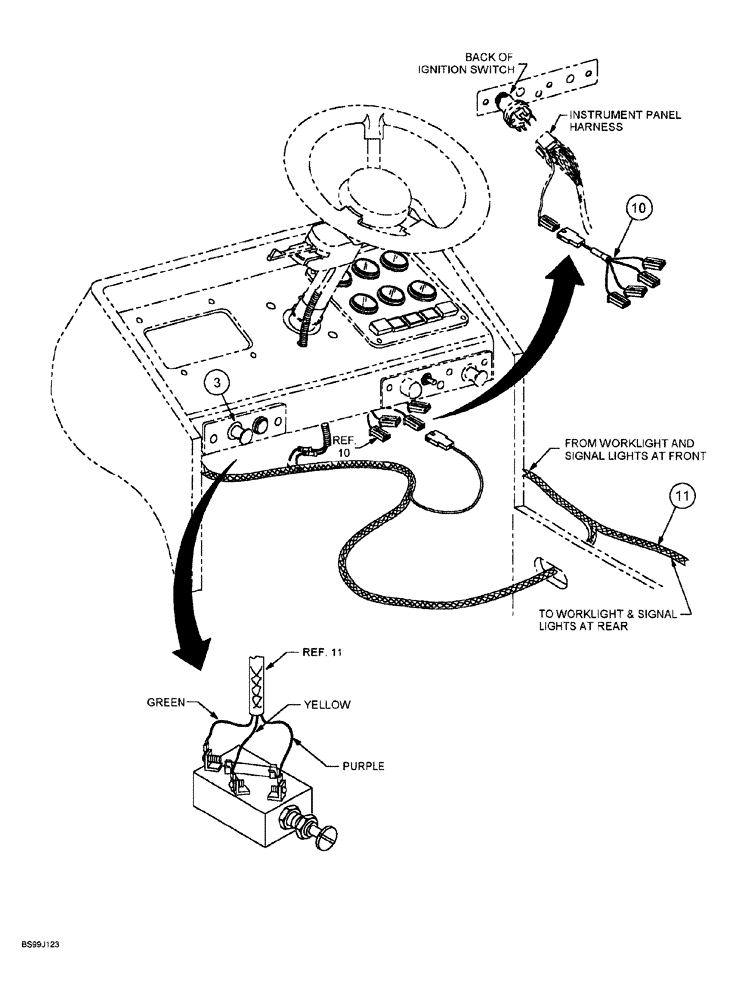 BACK OF IGNITION SWITCH

INSTRUMENT PANEL HARNESS

10

3

REF. 10

FROM WORKLIGHT AND SIGNAL LIGHTS AT FRONT

11

TO WORKLIGHT & SIGNAL LIGHTS AT REAR

REF. 11

GREEN

YELLOW

PURPLE

BS99J123