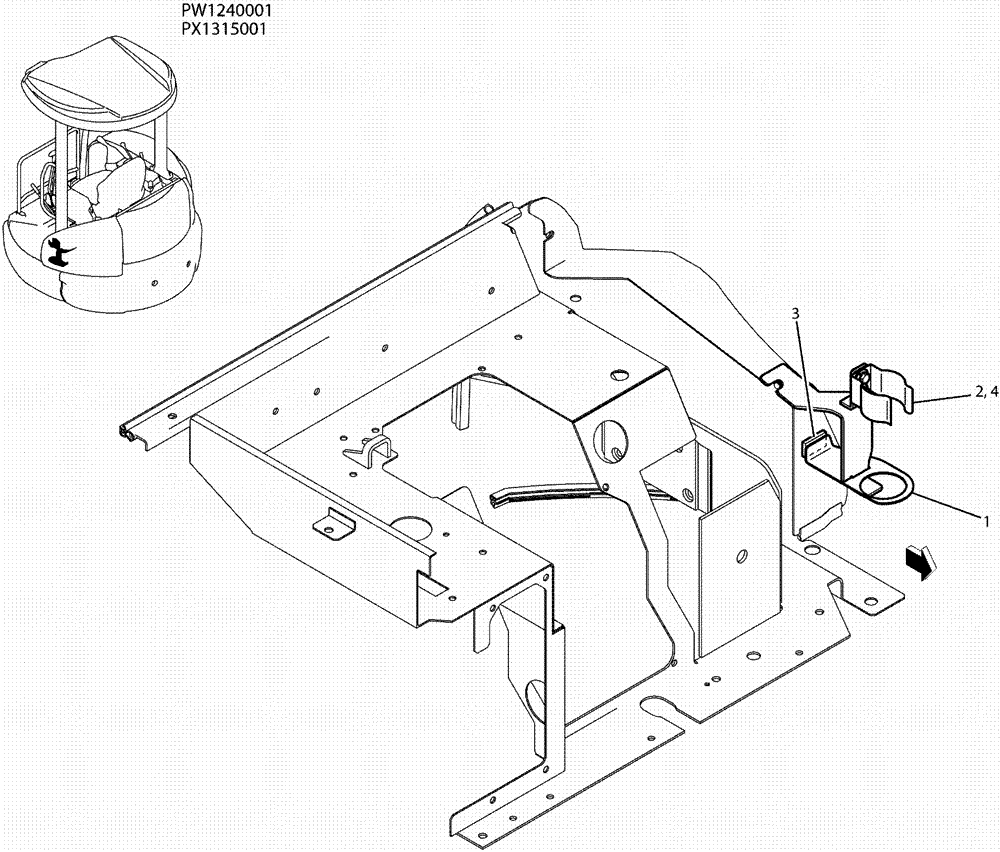 PW1240001
PX1315001

3

2, 4

1