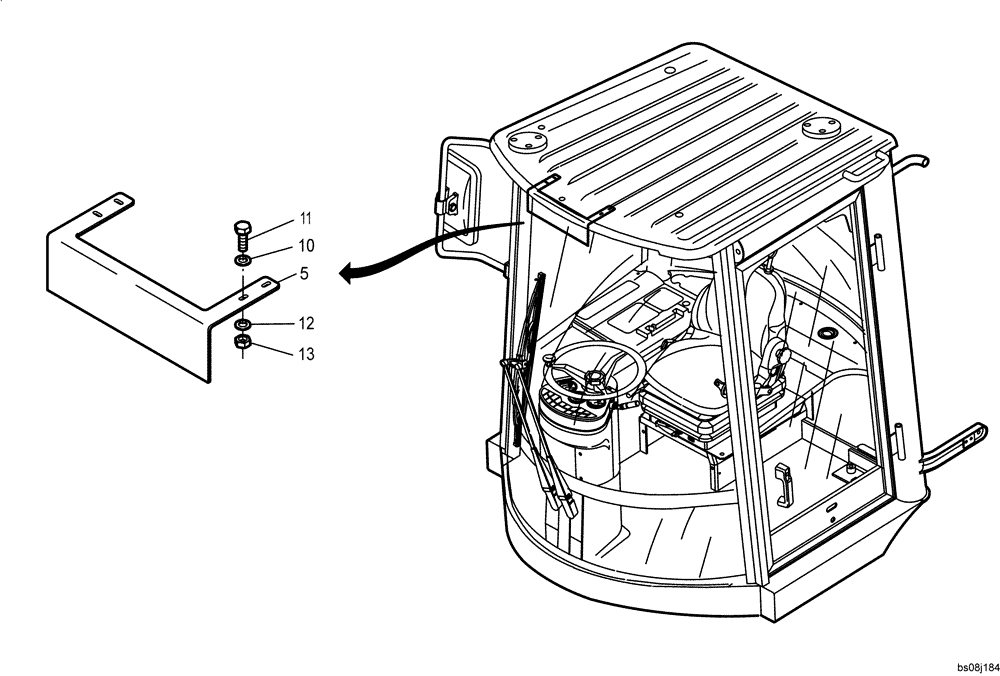 11
10
5
12
13
bs08j184