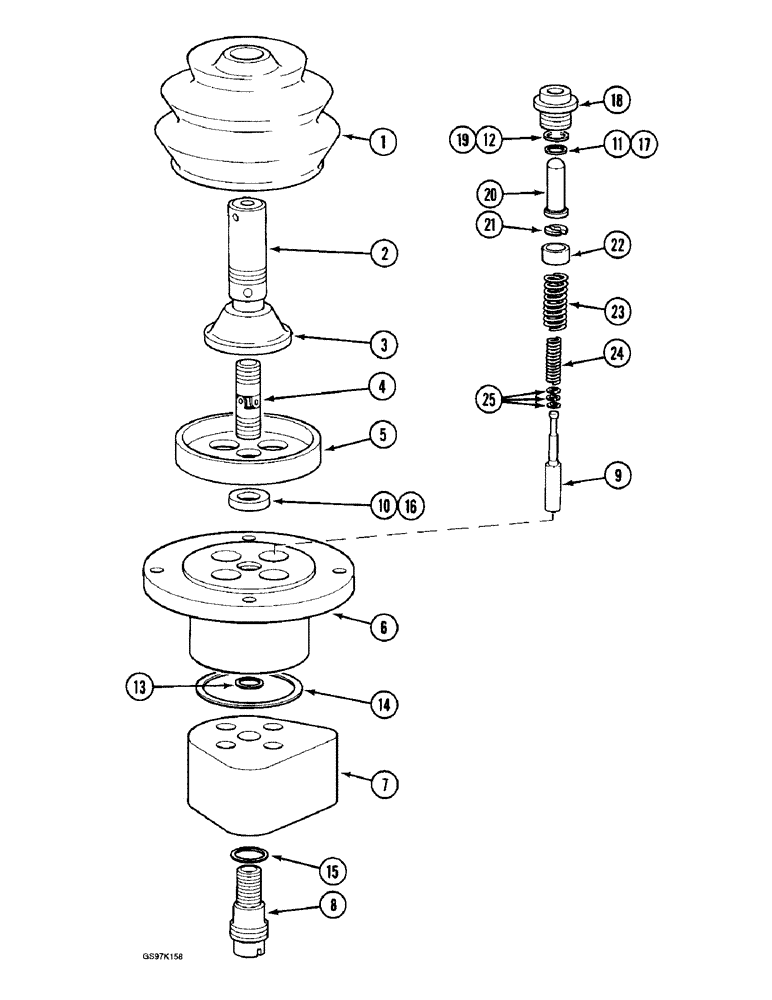 1
2
3
4
5
10 16
6
13
14
7
15
8
18
19 12
11 17
20
21
22
23
24
25
9
GS97K158