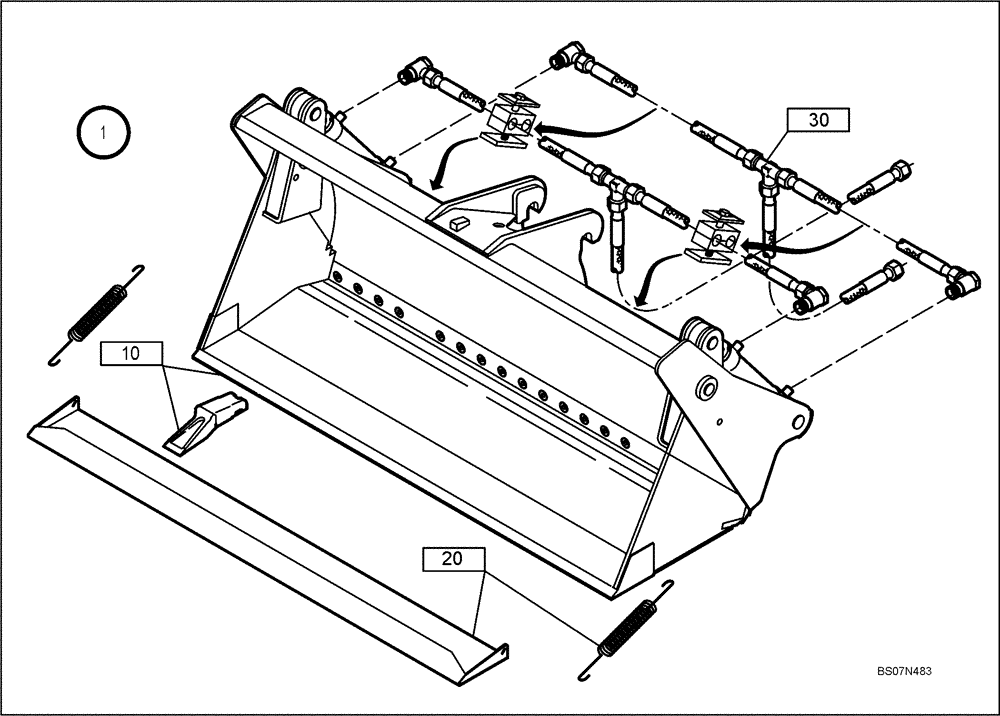 1
30
10
20
BS07N483