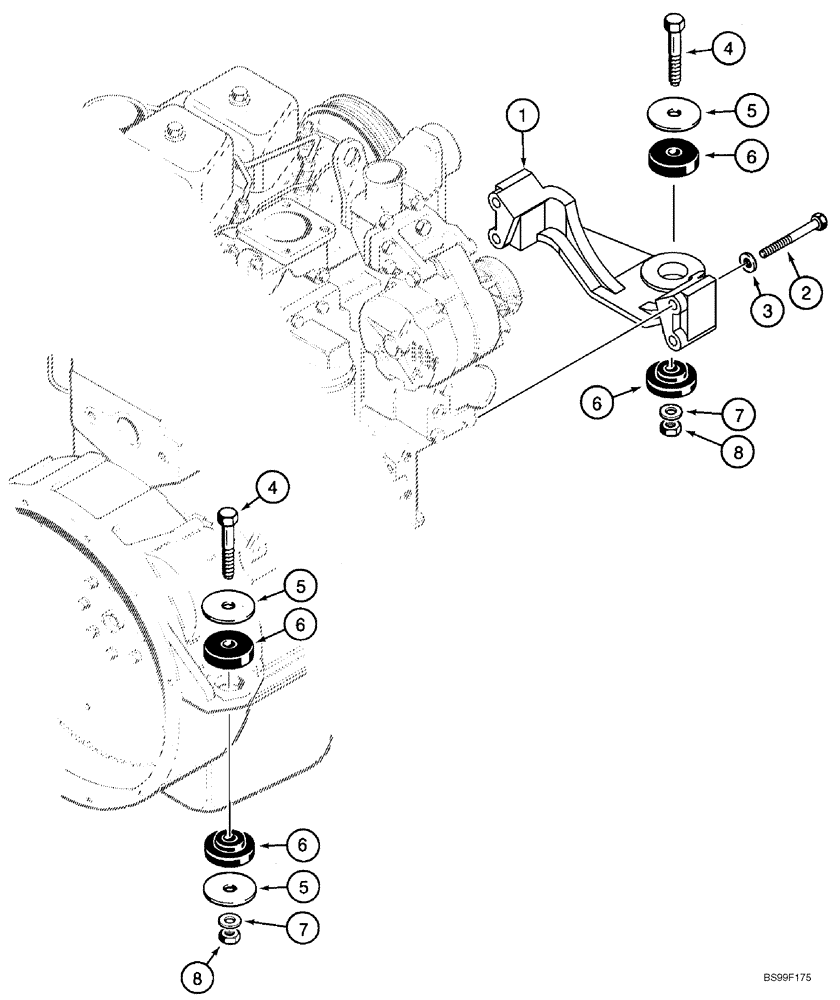 4
5
1
6
2
3
6
7
8
4
5
6
6
5
7
8
BS99F175