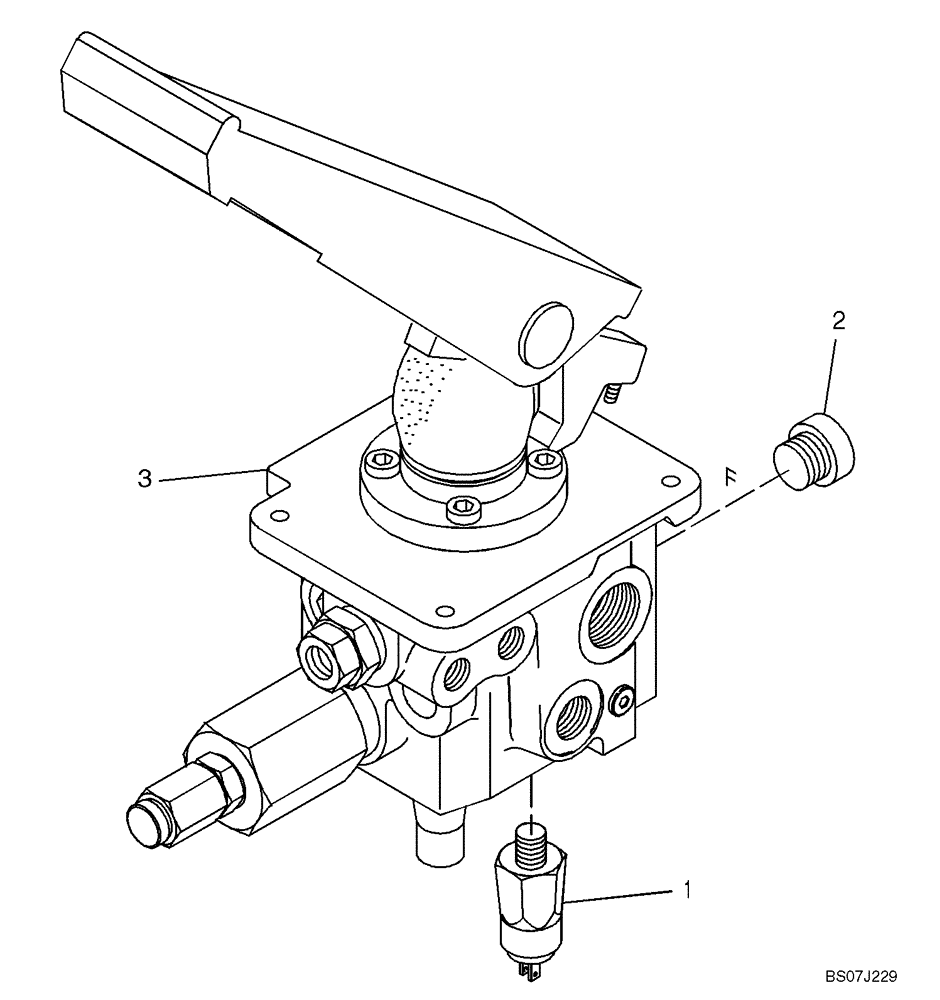 2

3

F

1

BS07J229