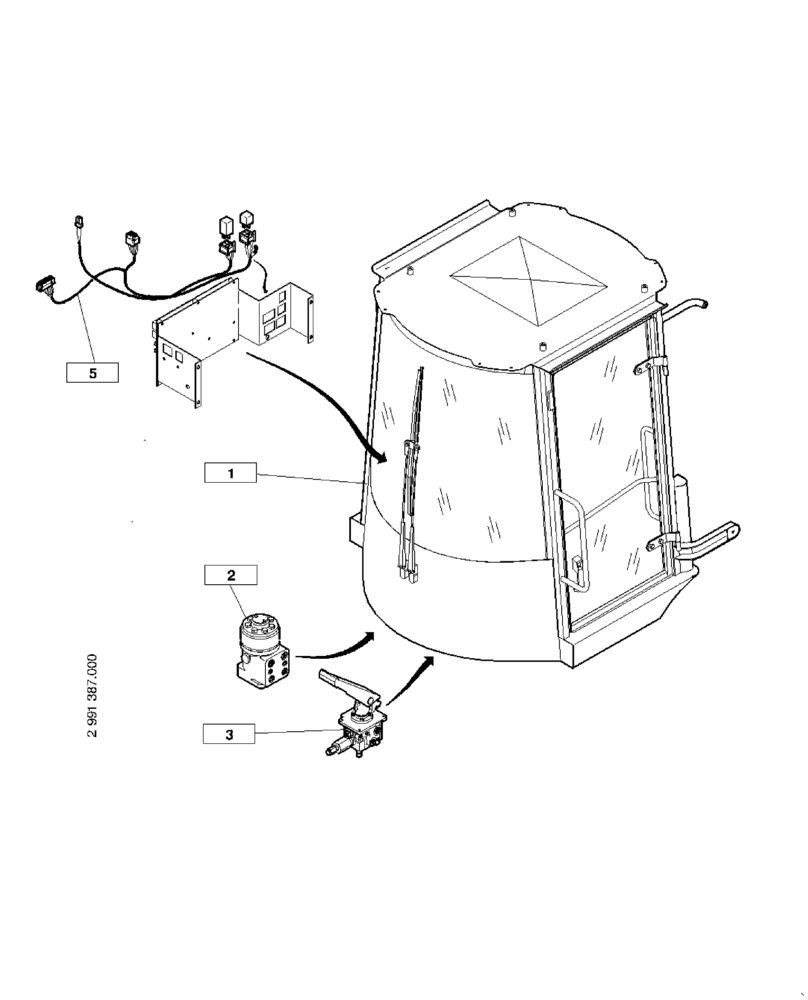 5
1
2
3
2 991 387.000