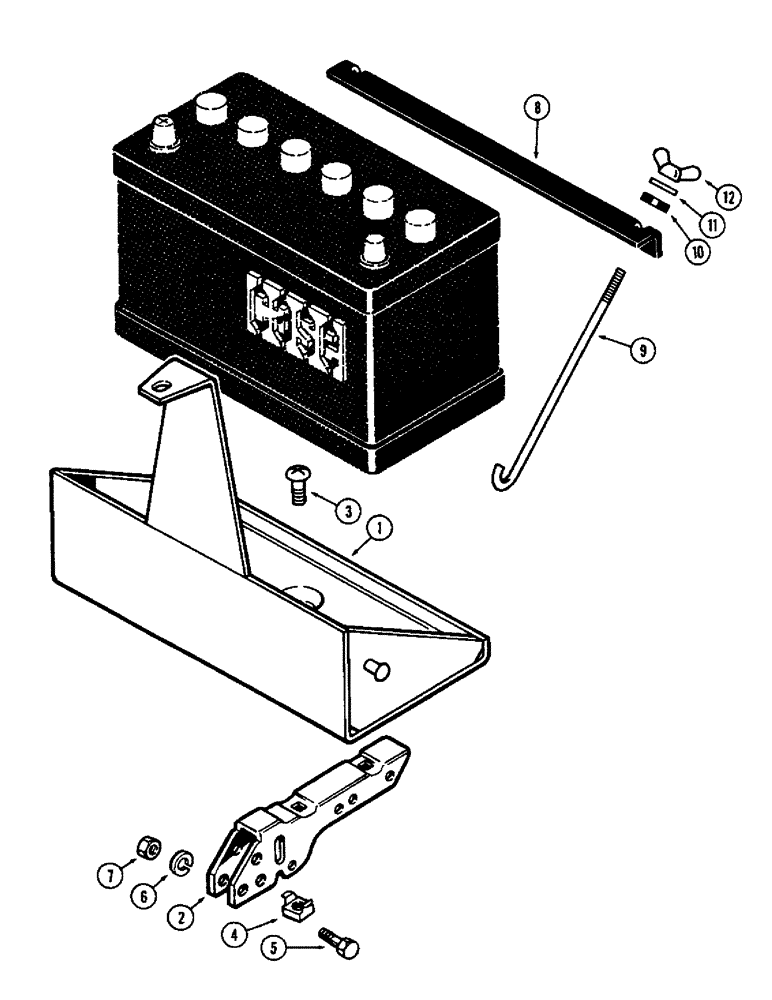 8
12
11
10
9
3
1
7
6
2
4
5