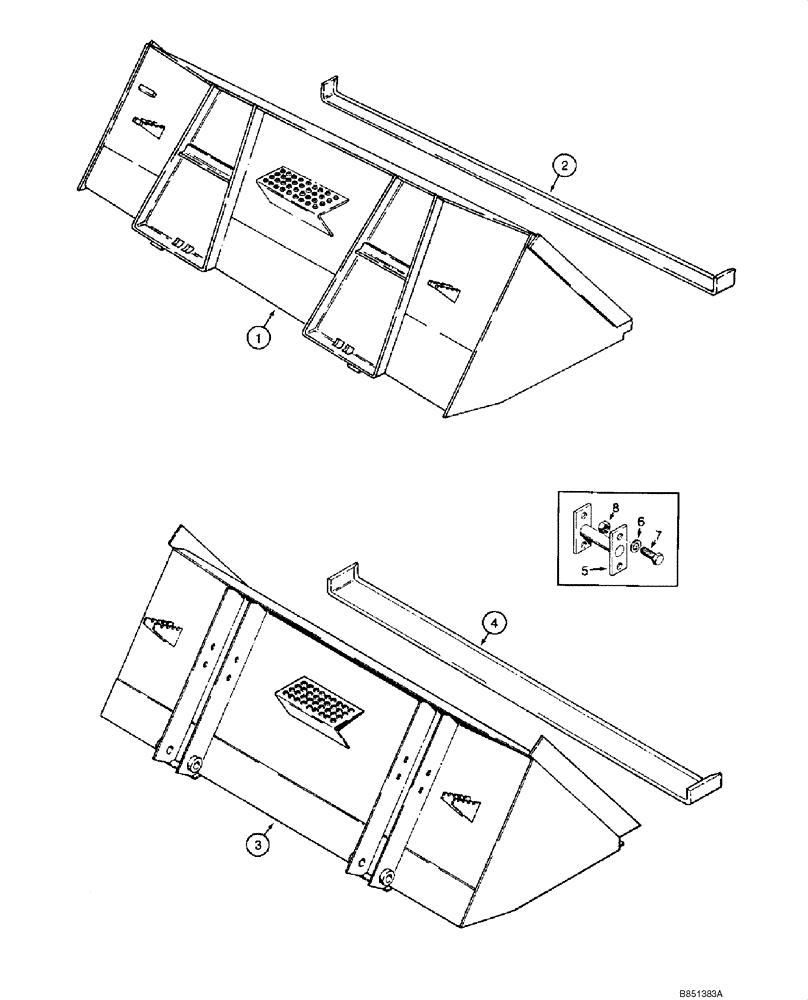 2
1
8
6
7
5
4
3
B851383A