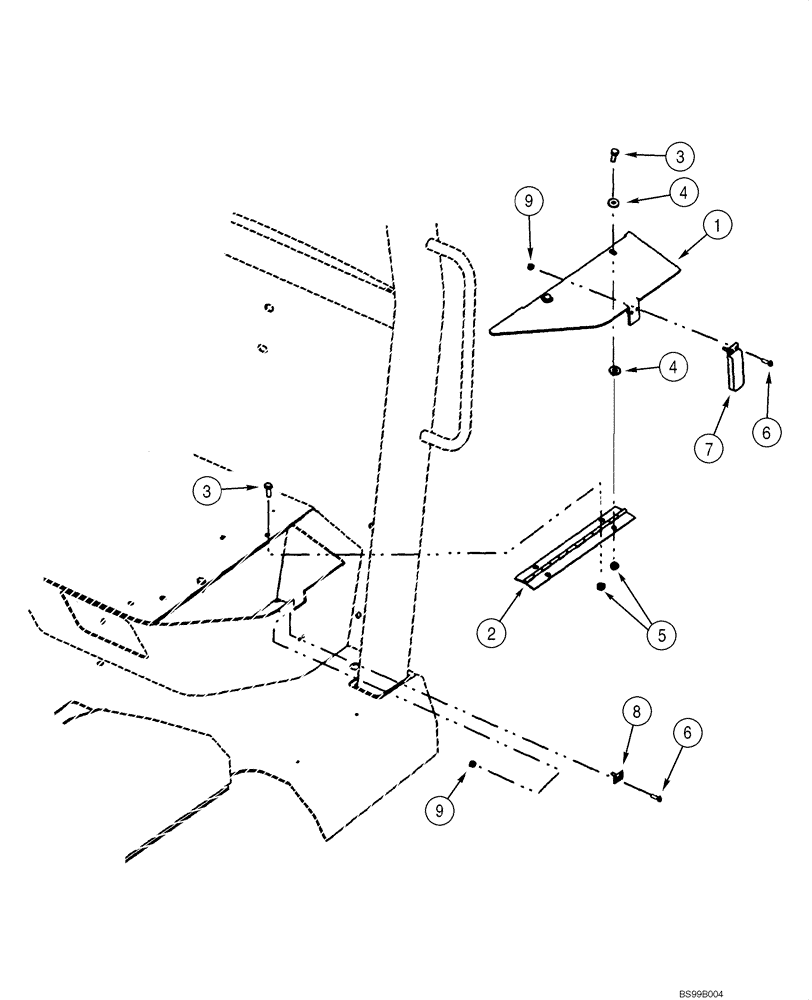 3
4
9
1
4
7
6
3
2
5
8
6
9
BS99B004