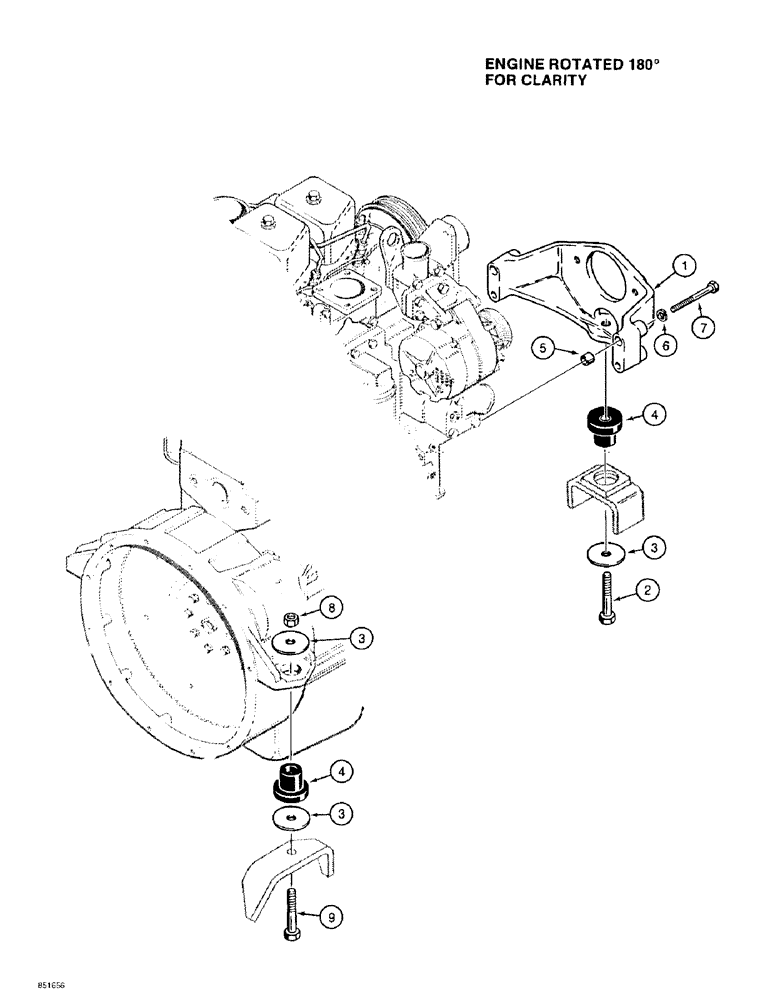 ENGINE ROTATED 180°
FOR CLARITY

1
7
6
5
4
3
2
8
3
4
3
9

851656