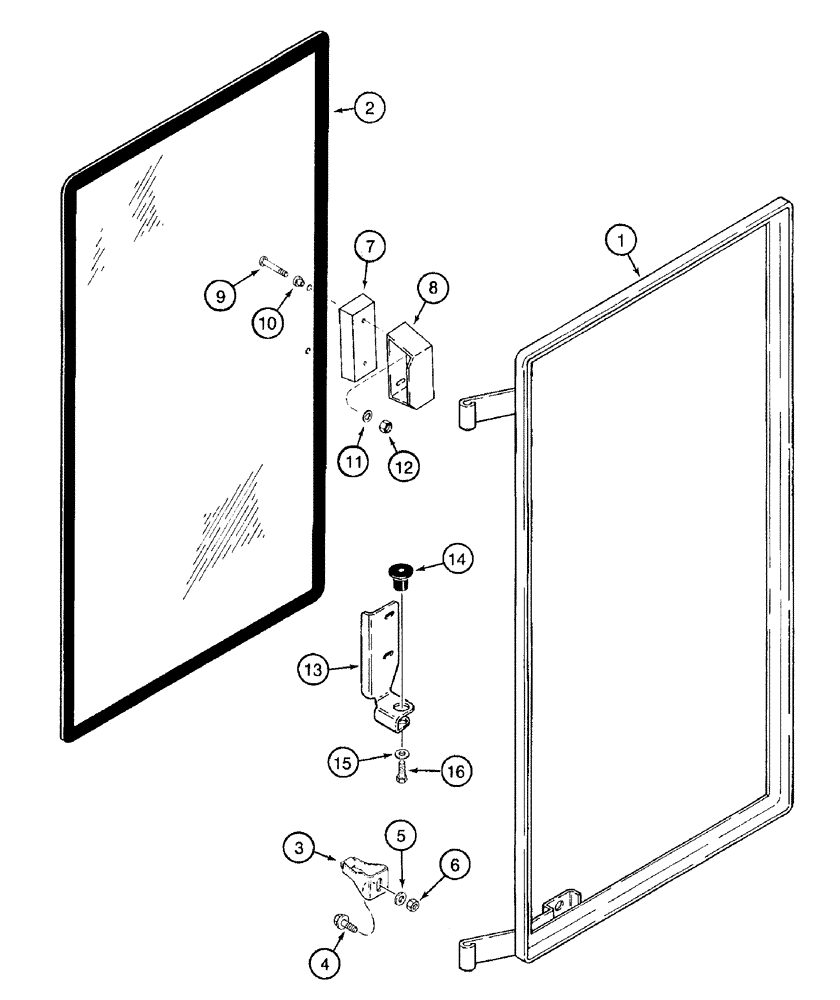 2
1
7
8
9
10
11
12
14
13
15
16
3
5
6
4