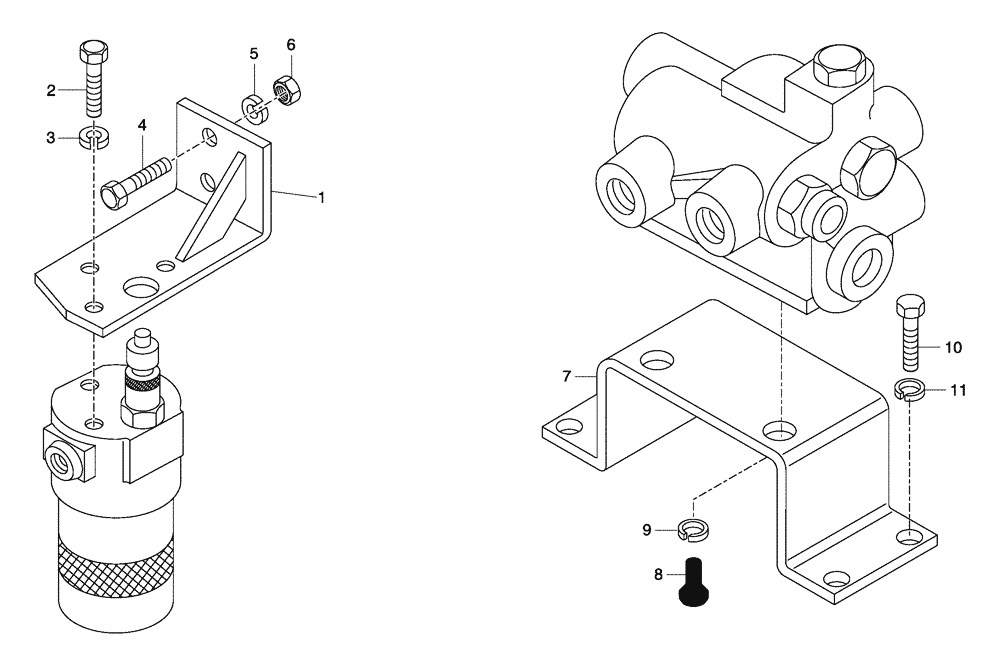 2
3
4
5
6
1
7
10
11
9
8