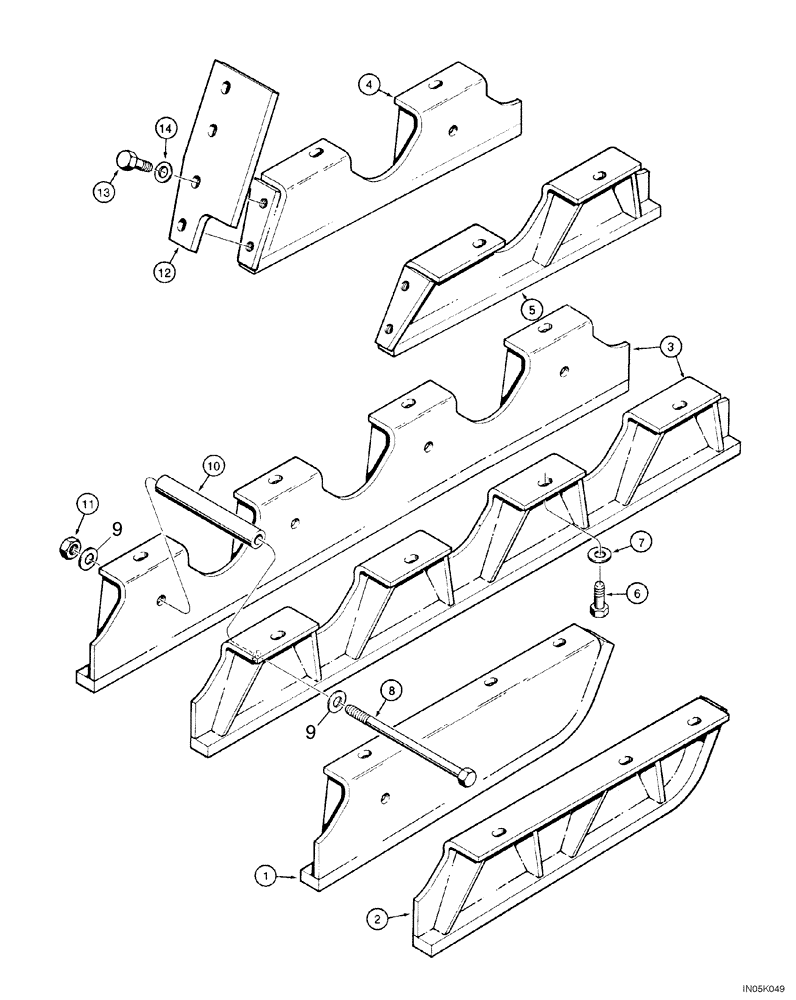 4
14
13
12
5
3
10
11
9
7
6
9
8
1
2
IN05K049