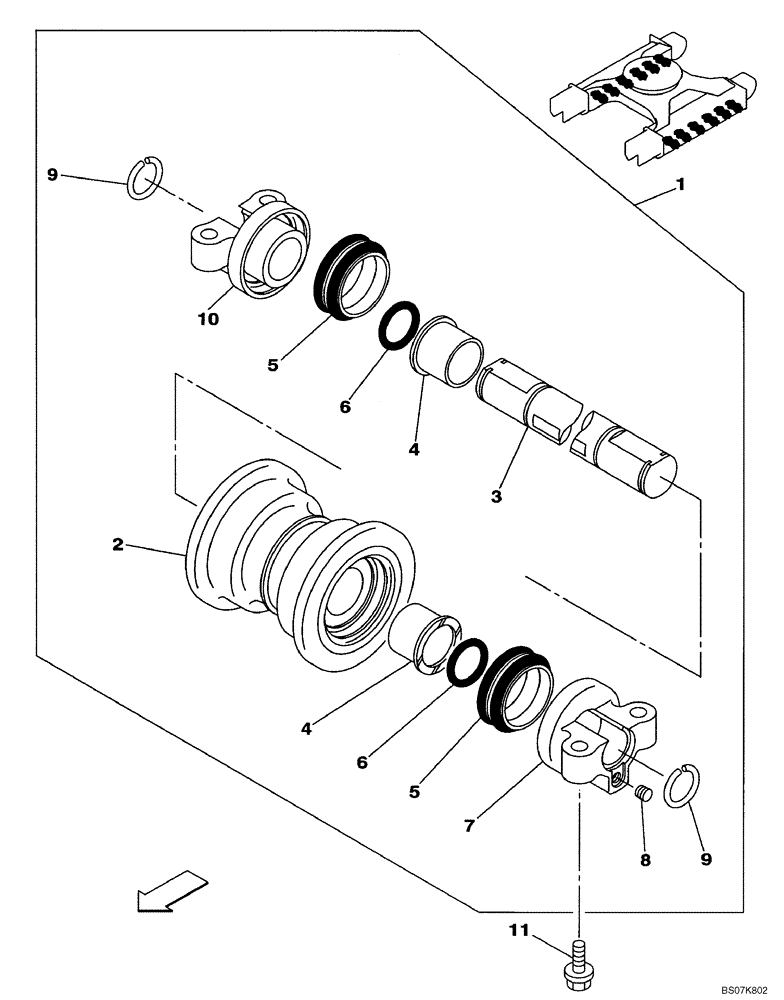 9
1
10
5
6
4
3
2
4
6
5
7
8
9
11
BS07K802