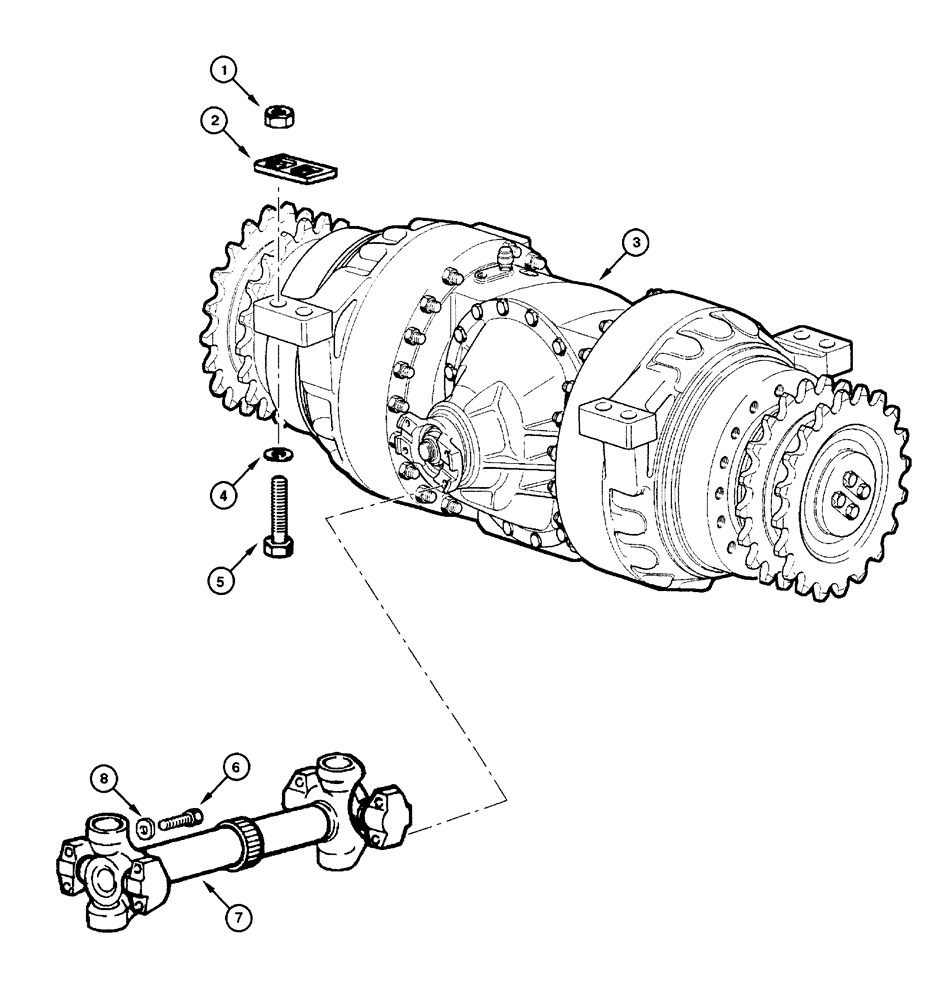 1
2
3
4
5
8
6
7