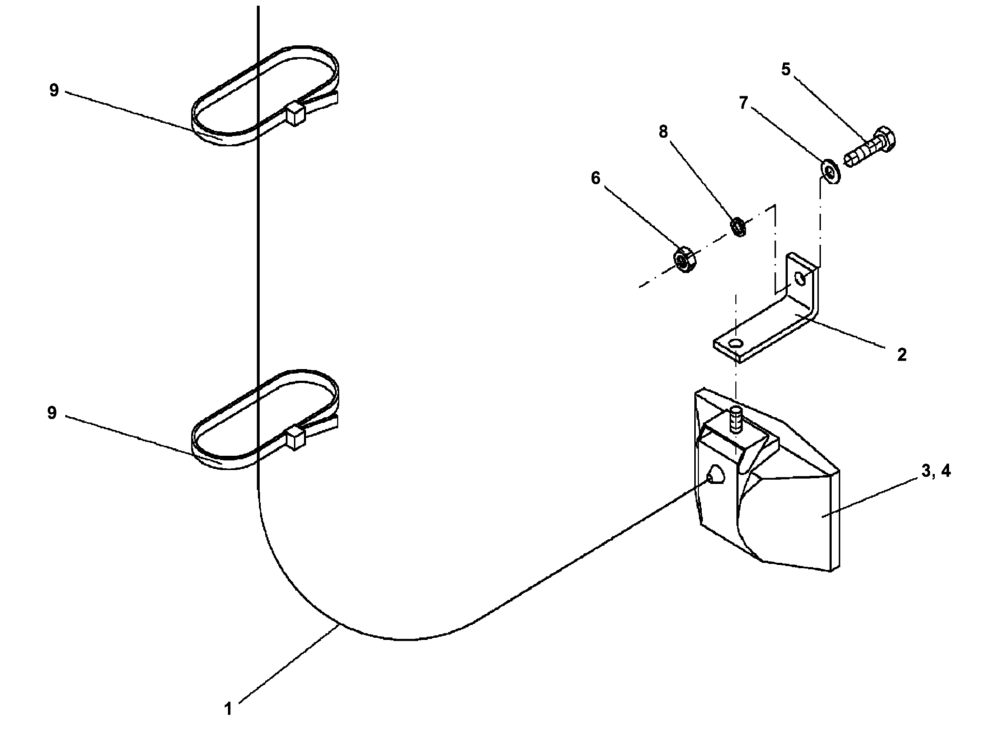 9
5
7
8
6
2
9
3, 4
1