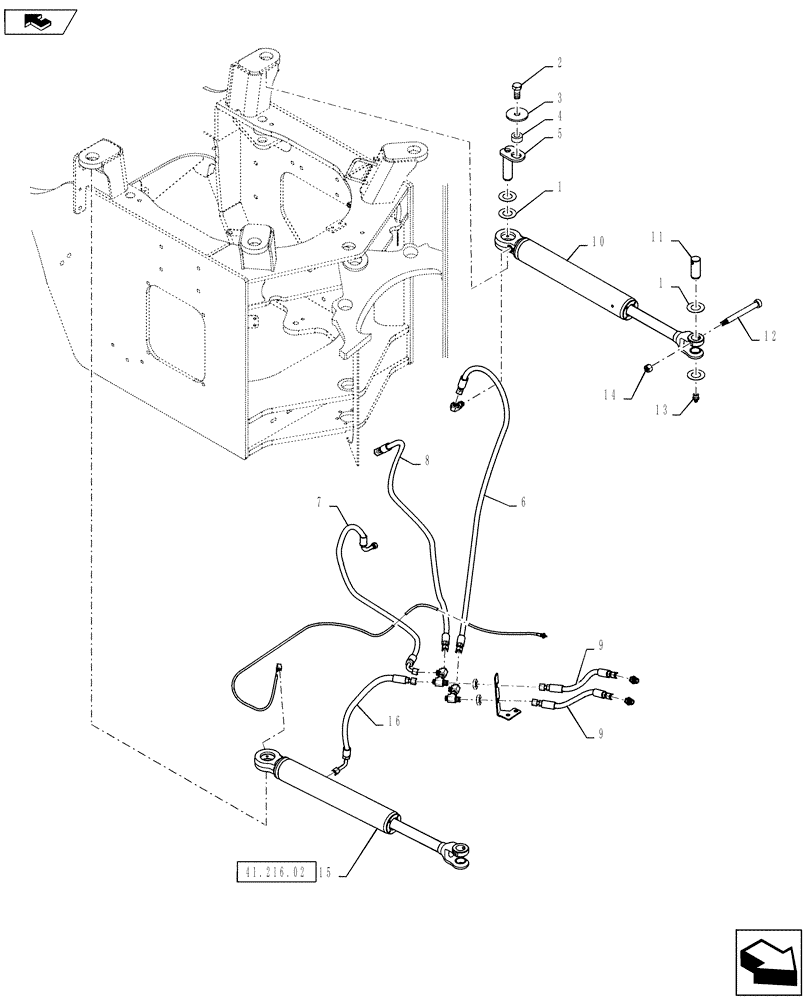 2
3
4
5
1
10
11
1
12
14
13
8
6
7
9
9
16
41.216.02 15