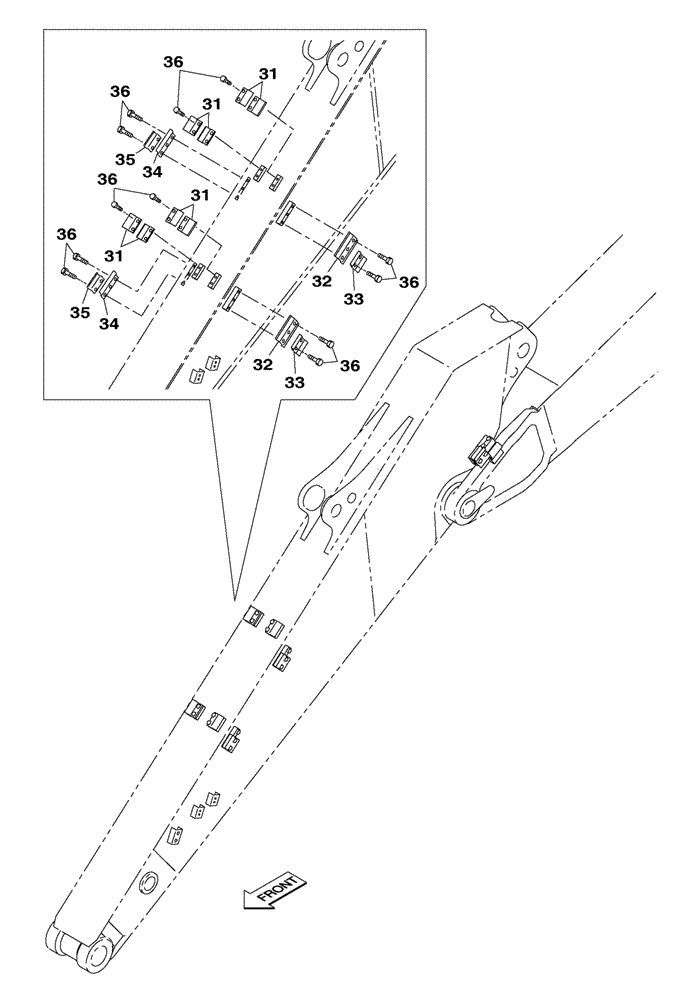 36
31
36
31
35
34
36
31
36
31
35
34
32
33
36
32
33
36
FRONT