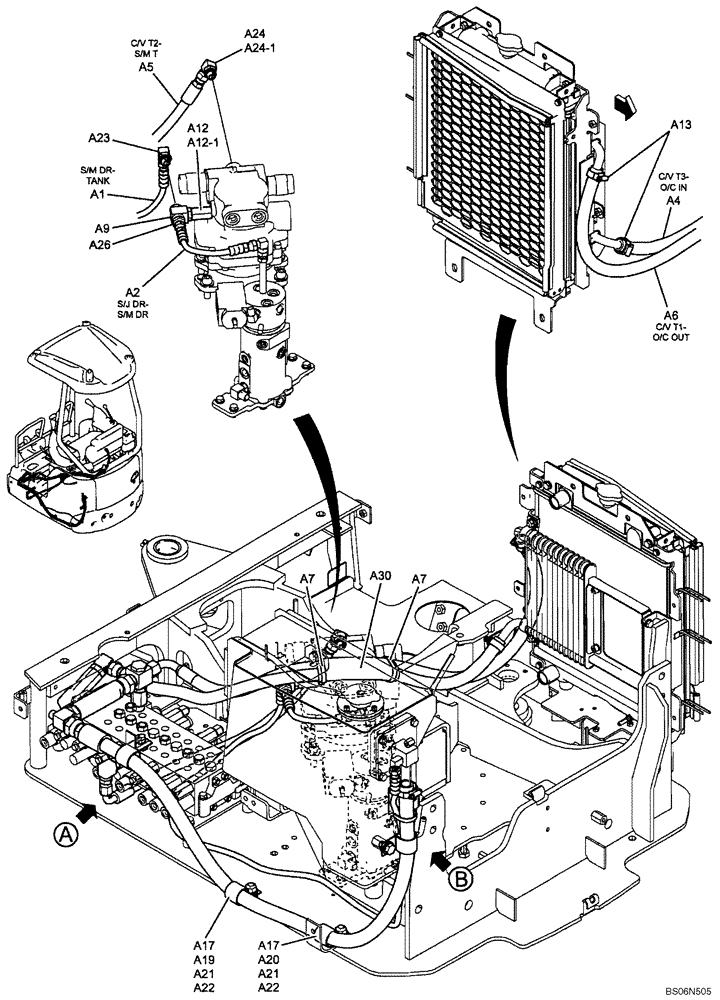 C/V T2-
S/M T
A5

A24
A24-1

A23

A12
A12-1

S/M DR-
TANK
A1

A9
A26

A2
S/J DR-
S/M DR

A13

C/V T3-
O/C IN
A4

A6
C/V T1-
O/C OUT

A7
A30
A7

A

B

A17
A19
A21
A22

A17
A20
A21
A22

BS06N505