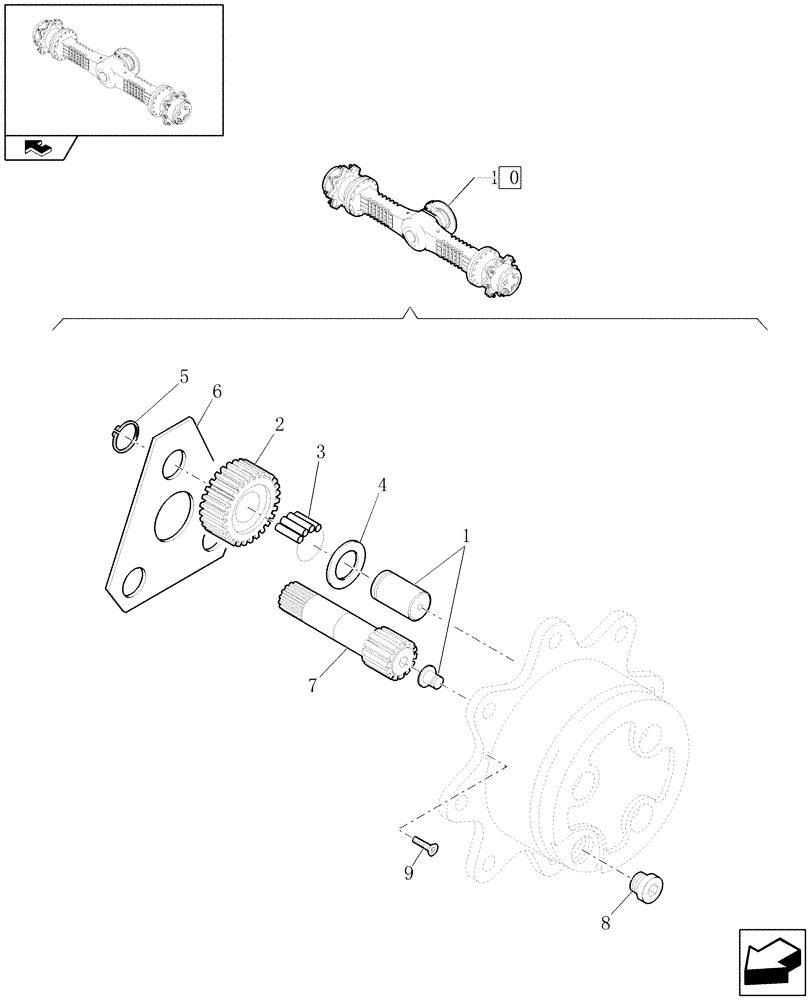 1
0
5
6
2
3
4
1
7
9
8