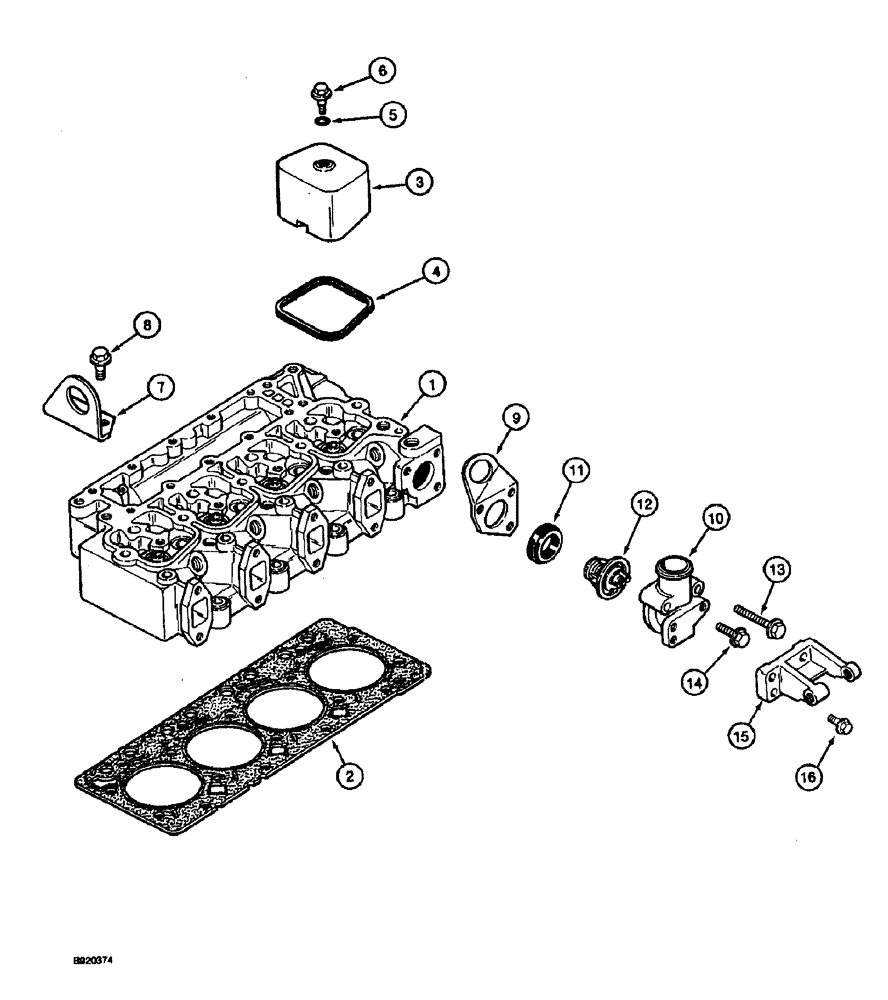 6
5
3
4
8
7
1
9
11
12
10
13
14
15
16
2
B920374