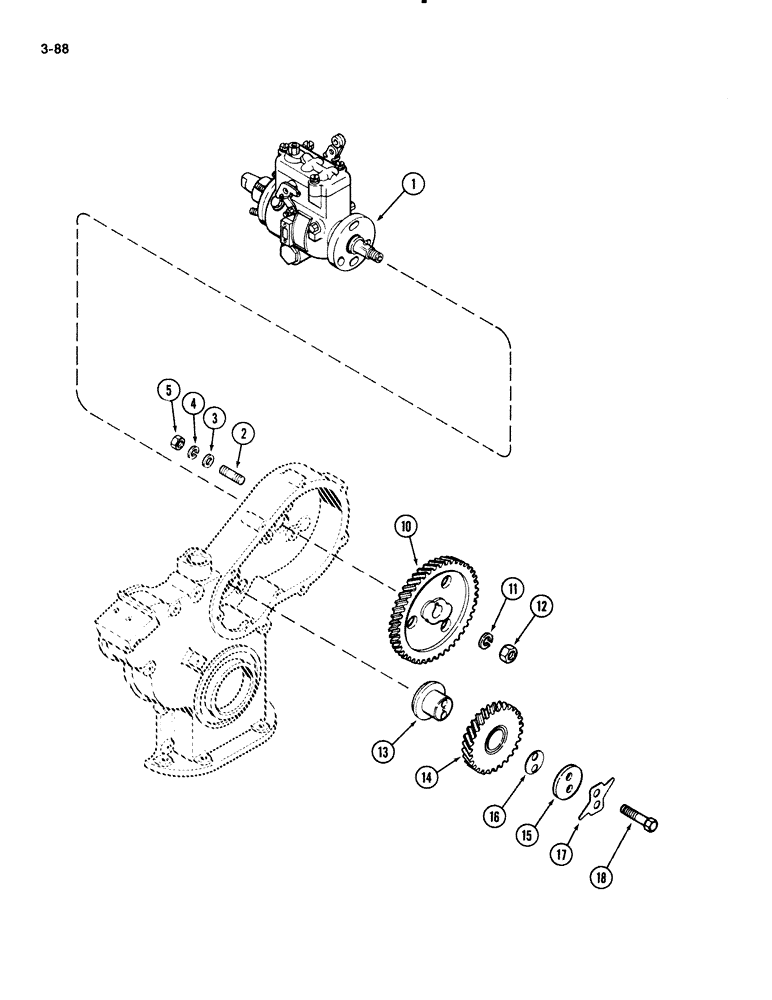 3-88

1

5 4 3 2

10

11

12

13

14

16

15

17

18