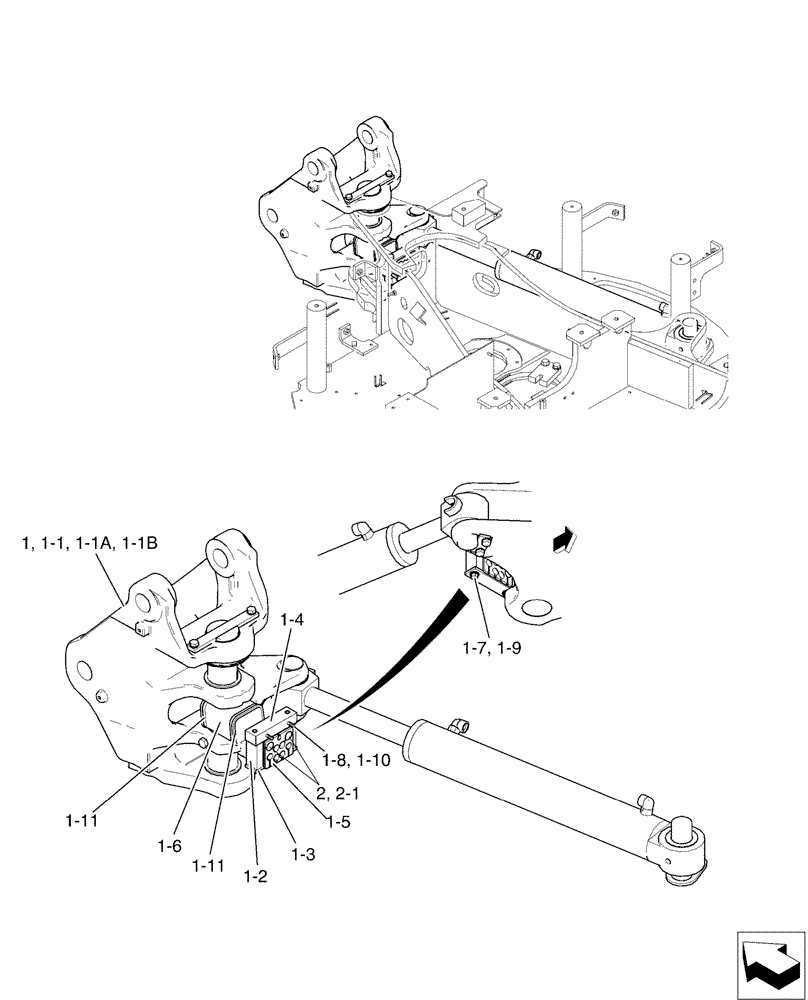 1, 1-1, 1-1A, 1-1B
1-4
1-7, 1-9
1-8, 1-10
2, 2-1
1-5
1-11
1-6
1-11
1-3
1-2