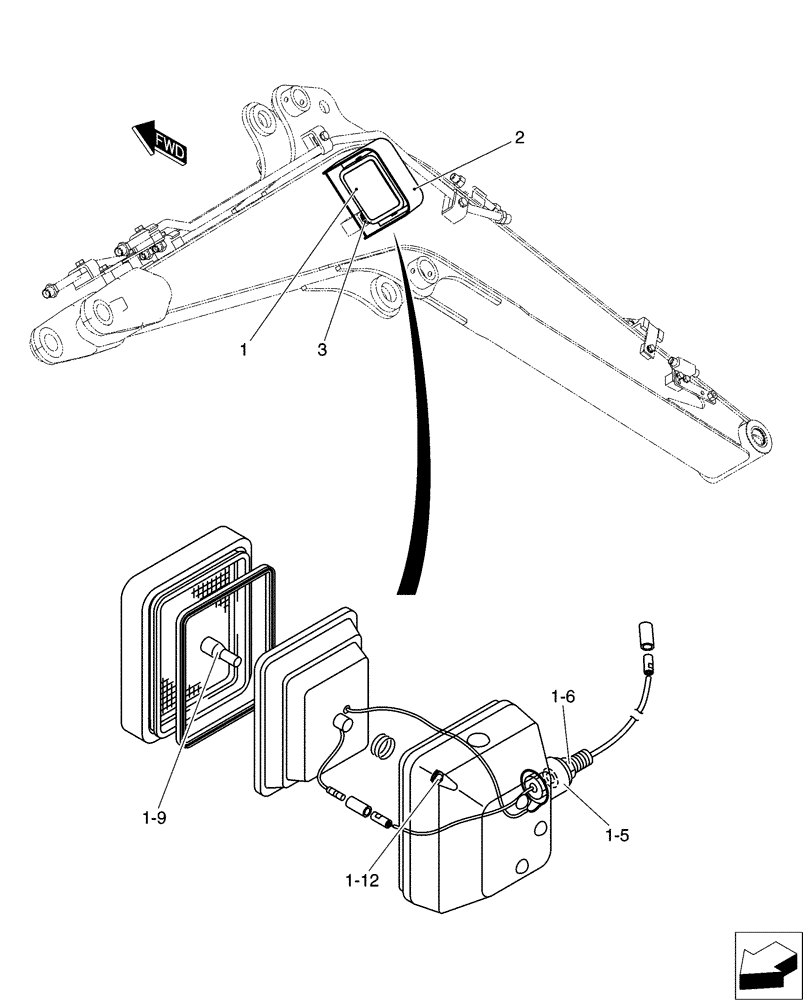 FWD

2

1

3

1-6

1-9

1-5

1-12