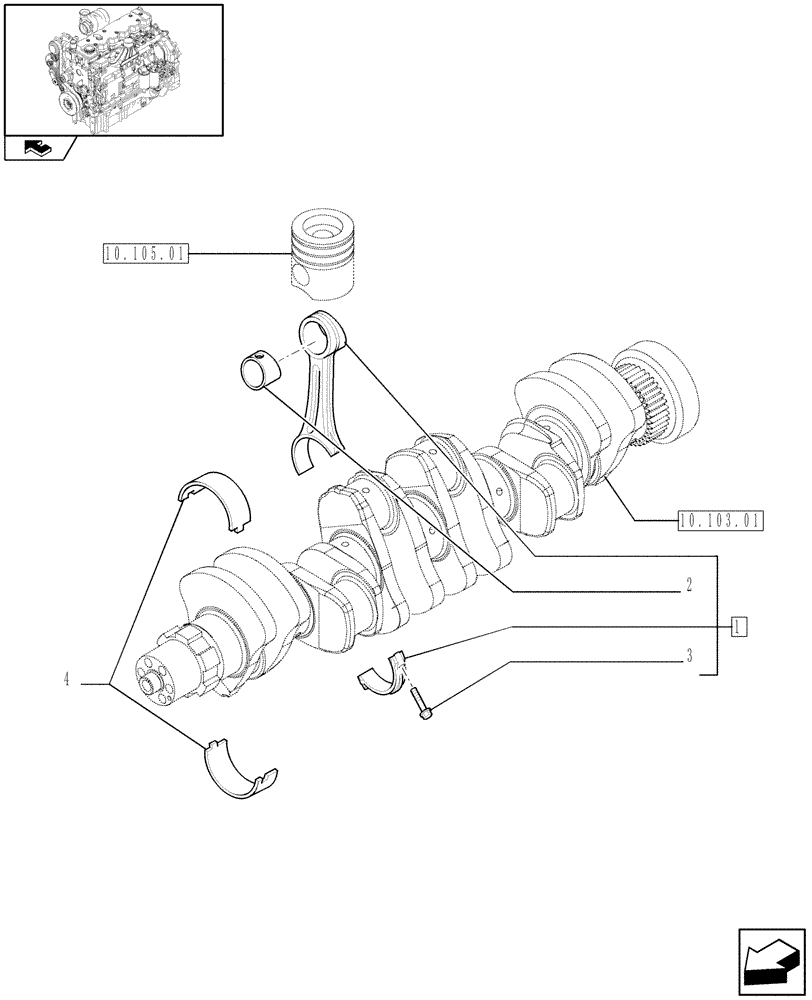 10.105.01

10.103.01

2

1

3

4