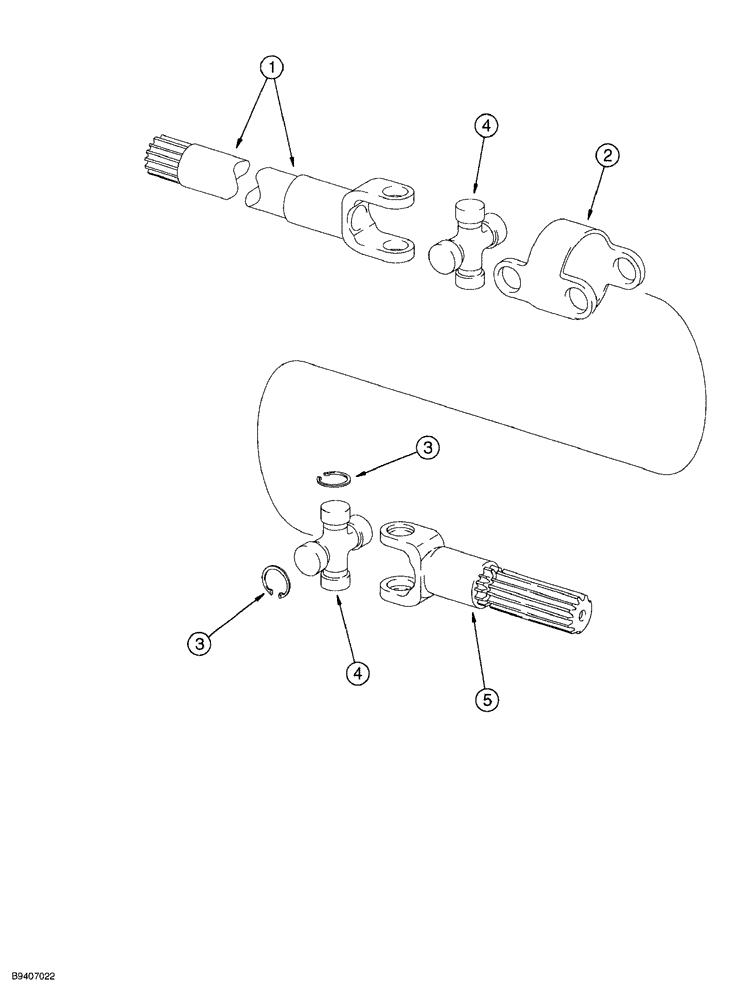 1
4
2
3
3
4
5
B9407022