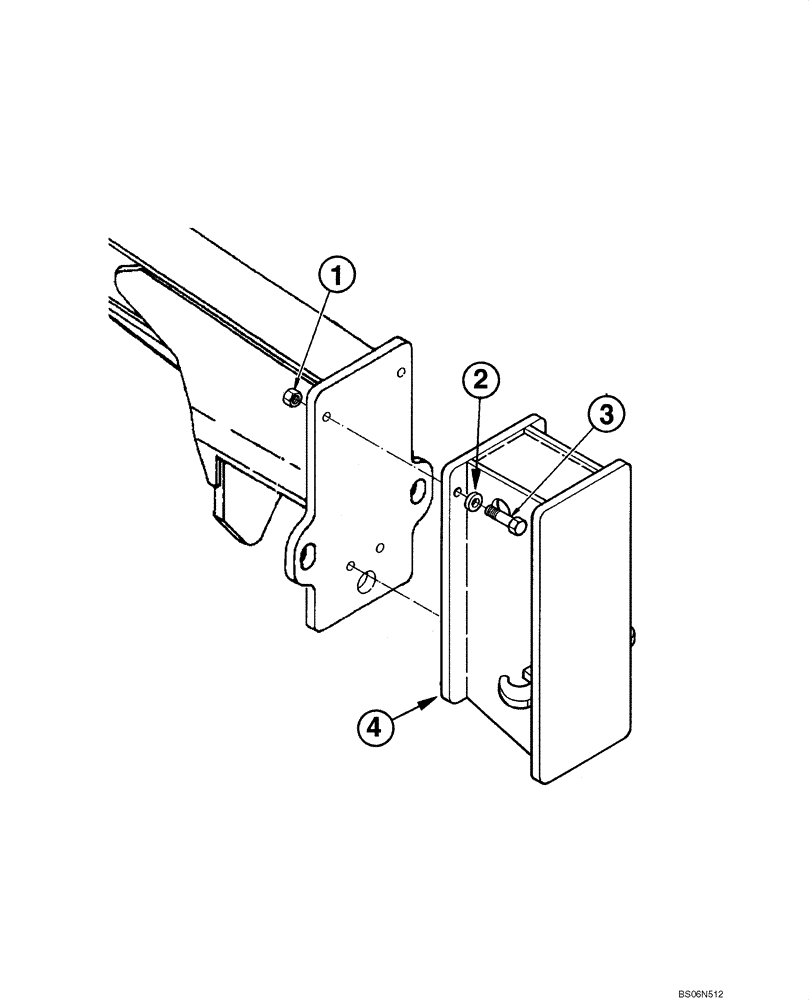 1
2
3
4
BS06N512