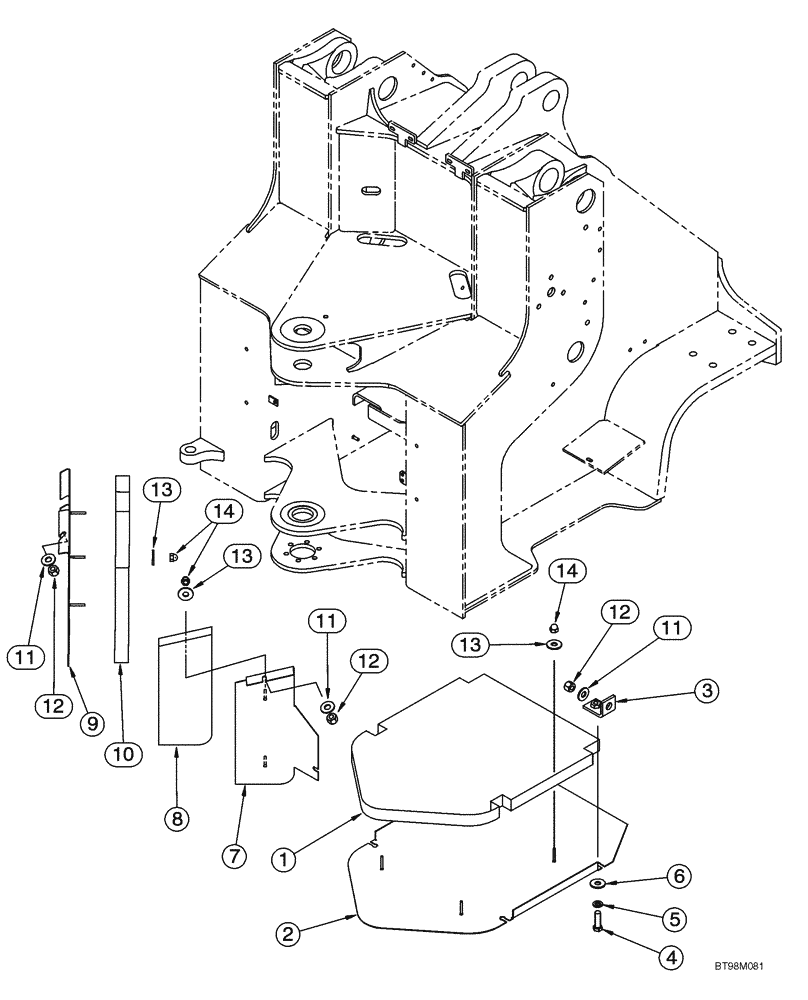 13
14
13
11
12
9
10
8
11
12
7
1
2
14
13
12
11
3
6
5
4
BT98M081