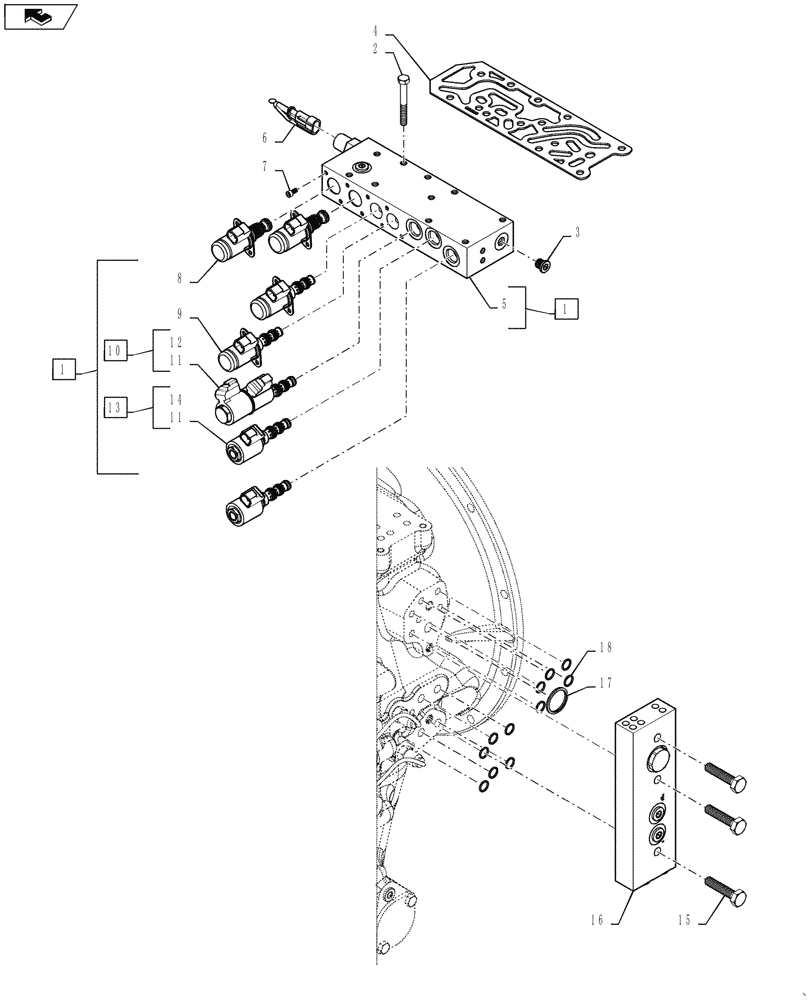 4
2
6
7
3
8
5
1
9
10
12
11
1
13
14
11
18
17
16
15